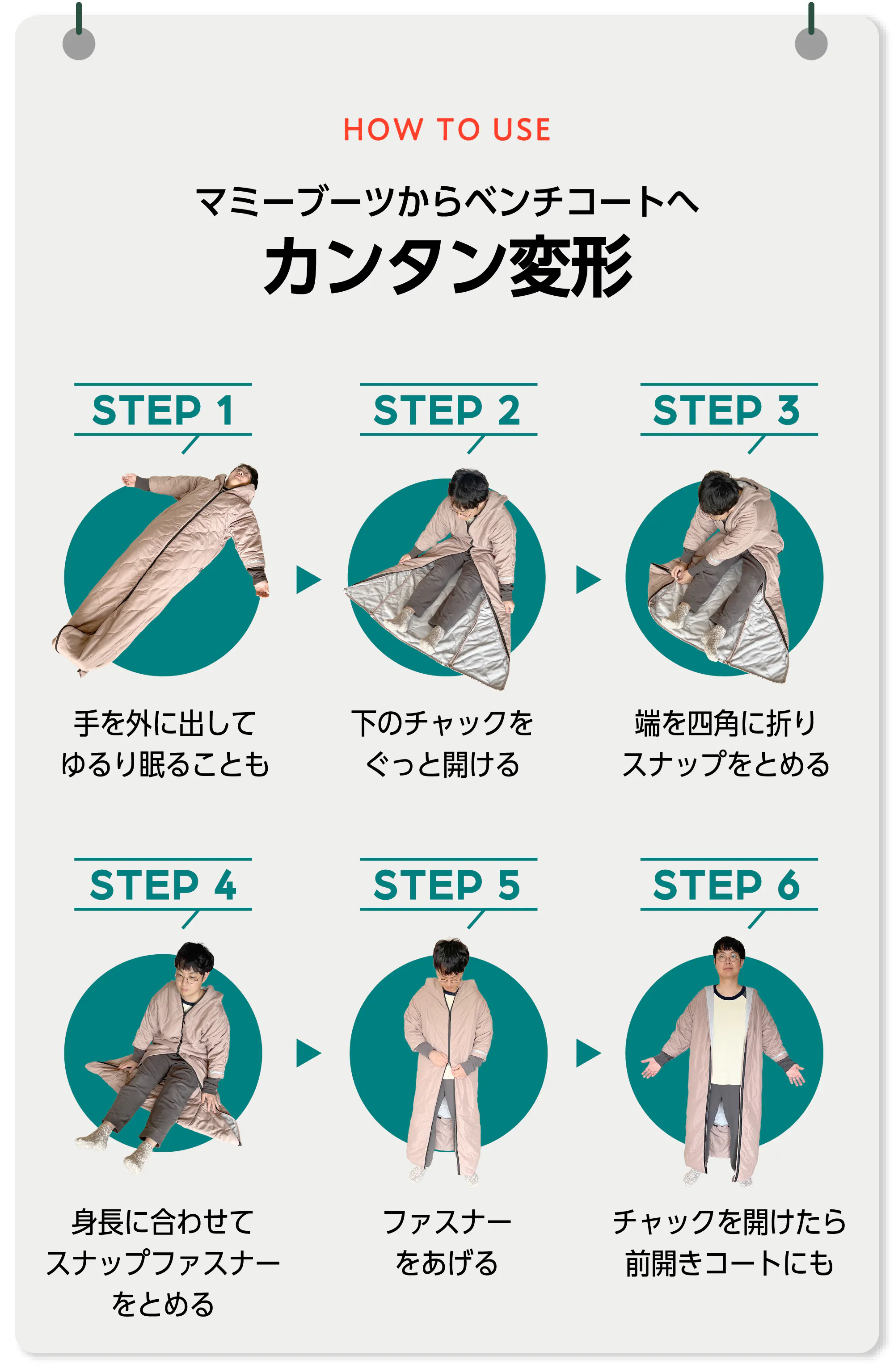 HOW TO USE

マミーブーツからベンチコートへ
カンタン変形

STEP 1

手を外に出して
ゆるり眠ることも

STEP 2

下のチャックを
ぐっと開ける

STEP 3

端を四角に折り
スナップをとめる

STEP 4

身長に合わせて
スナップファスナー
をとめる

STEP 5

ファスナー
をあげる

STEP 6

チャックを開けたら
前開きコートにも