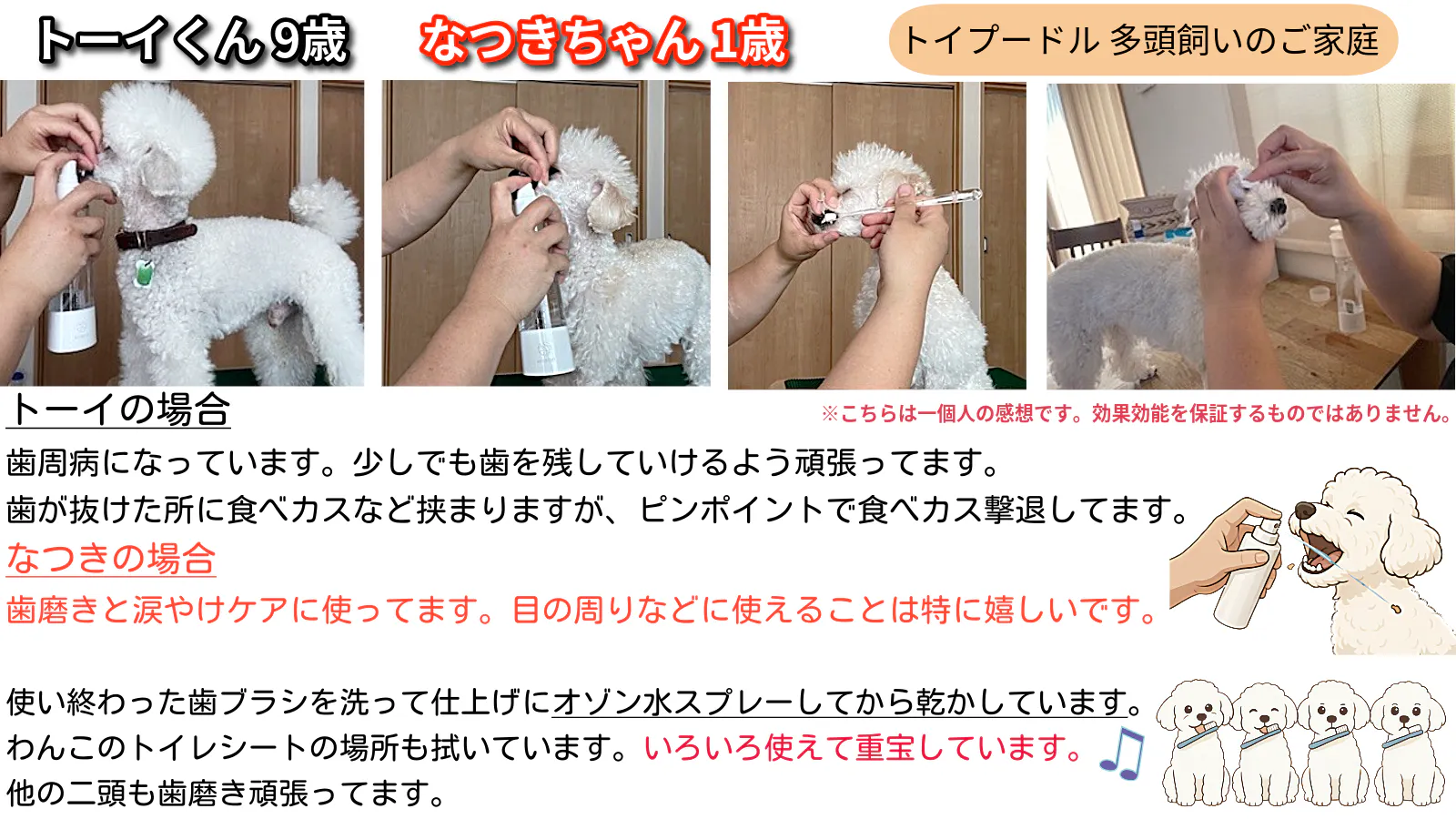 トーイくん 9歳　なつきちゃん 1歳　トイプードル 多頭飼いのご家庭

トーイの場合

※こちらは一個人の感想です。効果効能を保証するものではありません。

歯周病になっています。少しでも歯を残していけるよう頑張ってます。
歯が抜けた所に食べカスなど挟まりますが、ピンポイントで食べカス撃退してます。

なつきの場合

歯磨きと涙やけケアに使ってます。目の周りなどに使えることは特に嬉しいです。

使い終わった歯ブラシを洗って仕上げにオゾン水スプレーしてから乾かしています。
わんこのトイレシートの場所も拭いています。いろいろ使えて重宝しています。
他の二頭も歯磨き頑張ってます。