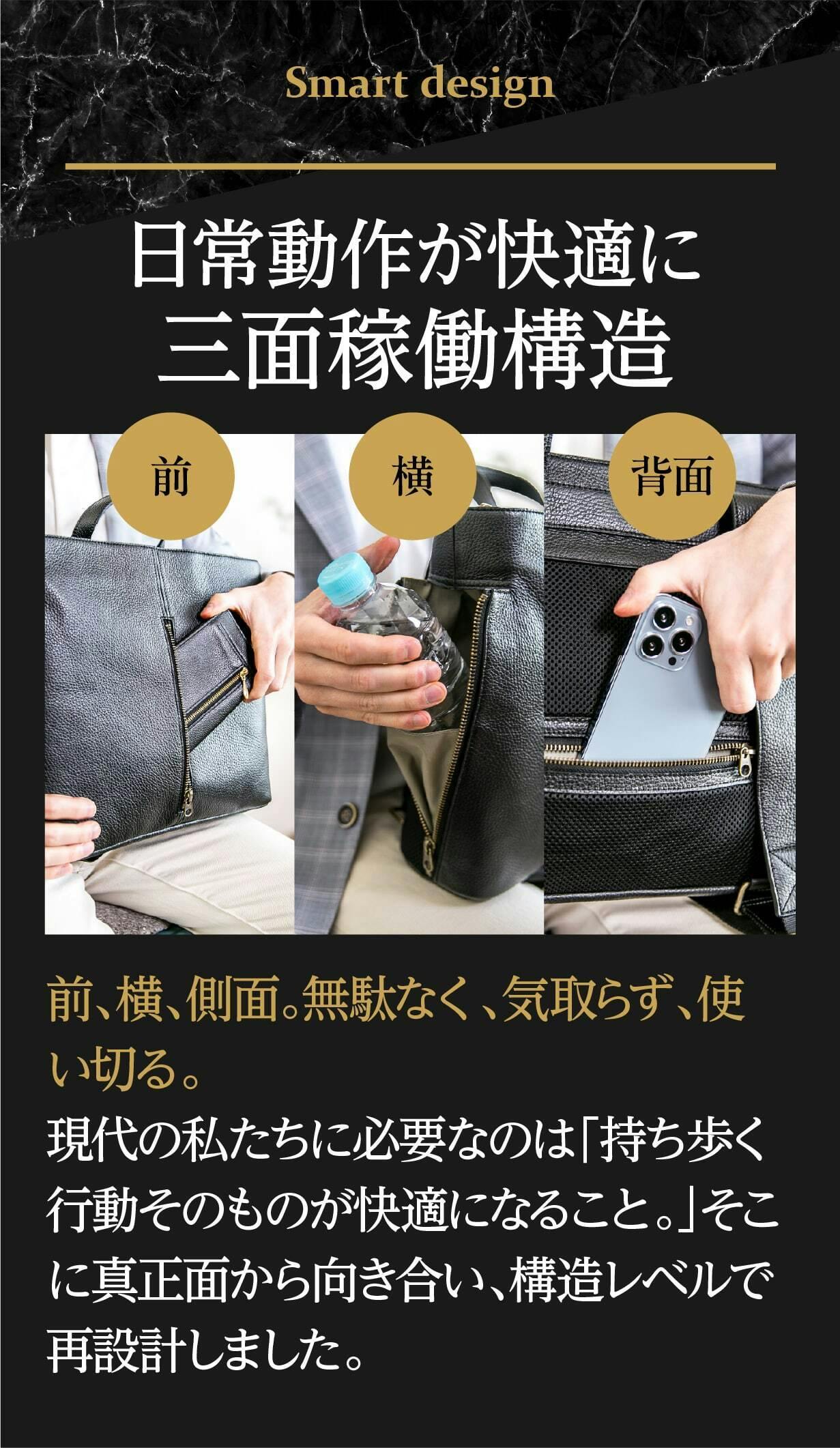 Smart design

日常動作が快適に
三面稼働構造

前

横

背面

前、横、側面。無駄なく、気取らず、使い切る。

現代の私たちに必要なのは「持ち歩く行動そのものが快適になること。」そこに真正面から向き合い、構造レベルで再設計しました。