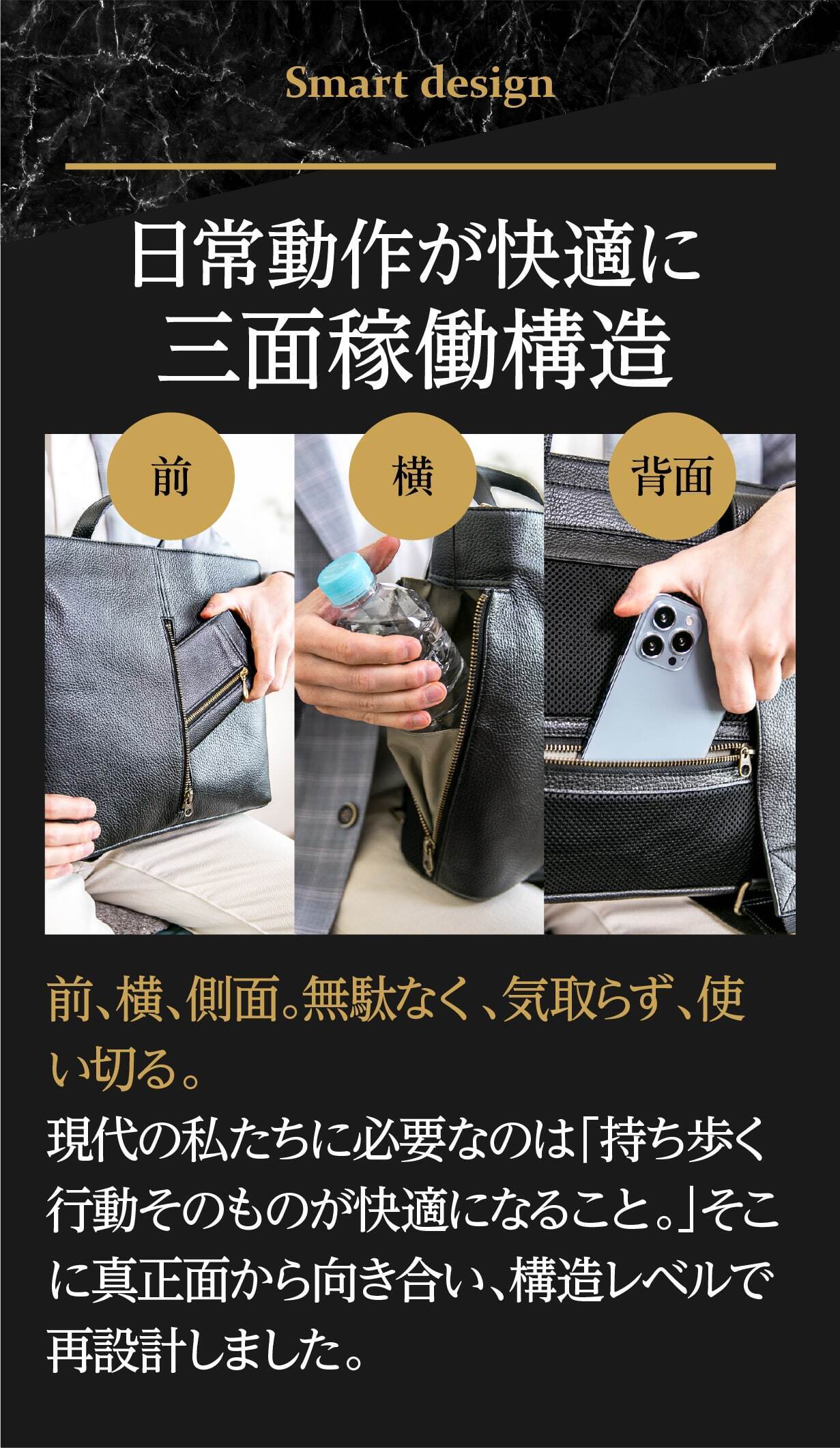 Smart design

日常動作が快適に
三面稼働構造

前

横

背面

前、横、側面。無駄なく、気取らず、使い切る。

現代の私たちに必要なのは「持ち歩く行動そのものが快適になること。」そこに真正面から向き合い、構造レベルで再設計しました。