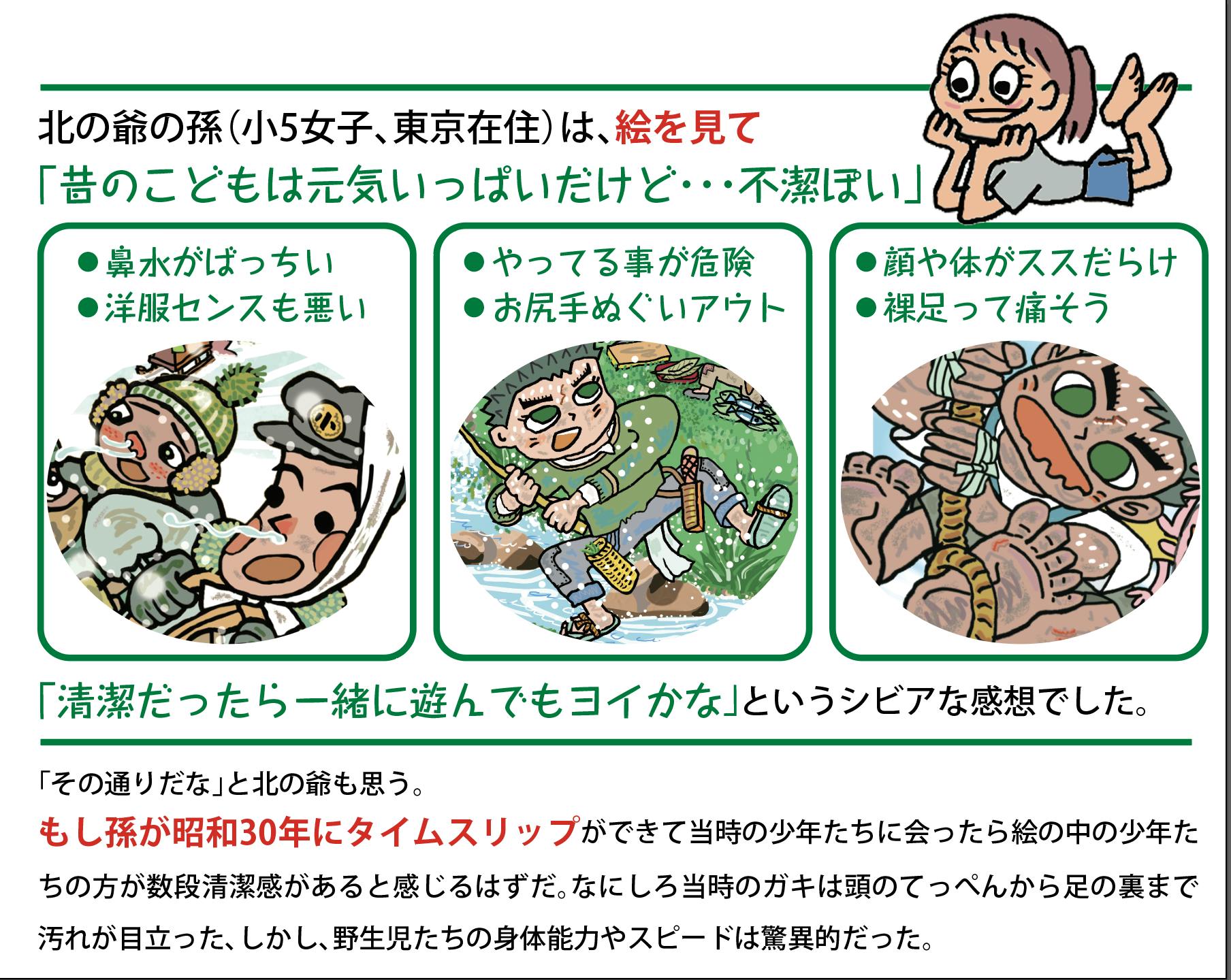 北の爺の孫（小5女子、東京在住）は、絵を見て
「昔のこどもは元気いっぱいだけど・・・不潔ぽい」

●鼻水がばっちい
●洋服センスも悪い

●やってる事が危険
●お尻手ぬぐいアウト

●顔や体がススだらけ
●裸足って痛そう

「清潔だったら一緒に遊んでもヨイかな」というシビアな感想でした。

「その通りだな」と北の爺も思う。
もし孫が昭和30年にタイムスリップができて当時の少年たちに会ったら絵の中の少年たちの方が数段清潔感があると感じるはずだ。なにしろ当時のガキは頭のてっぺんから足の裏まで汚れが目立った、しかし、野生児たちの身体能力やスピードは驚異的だった。