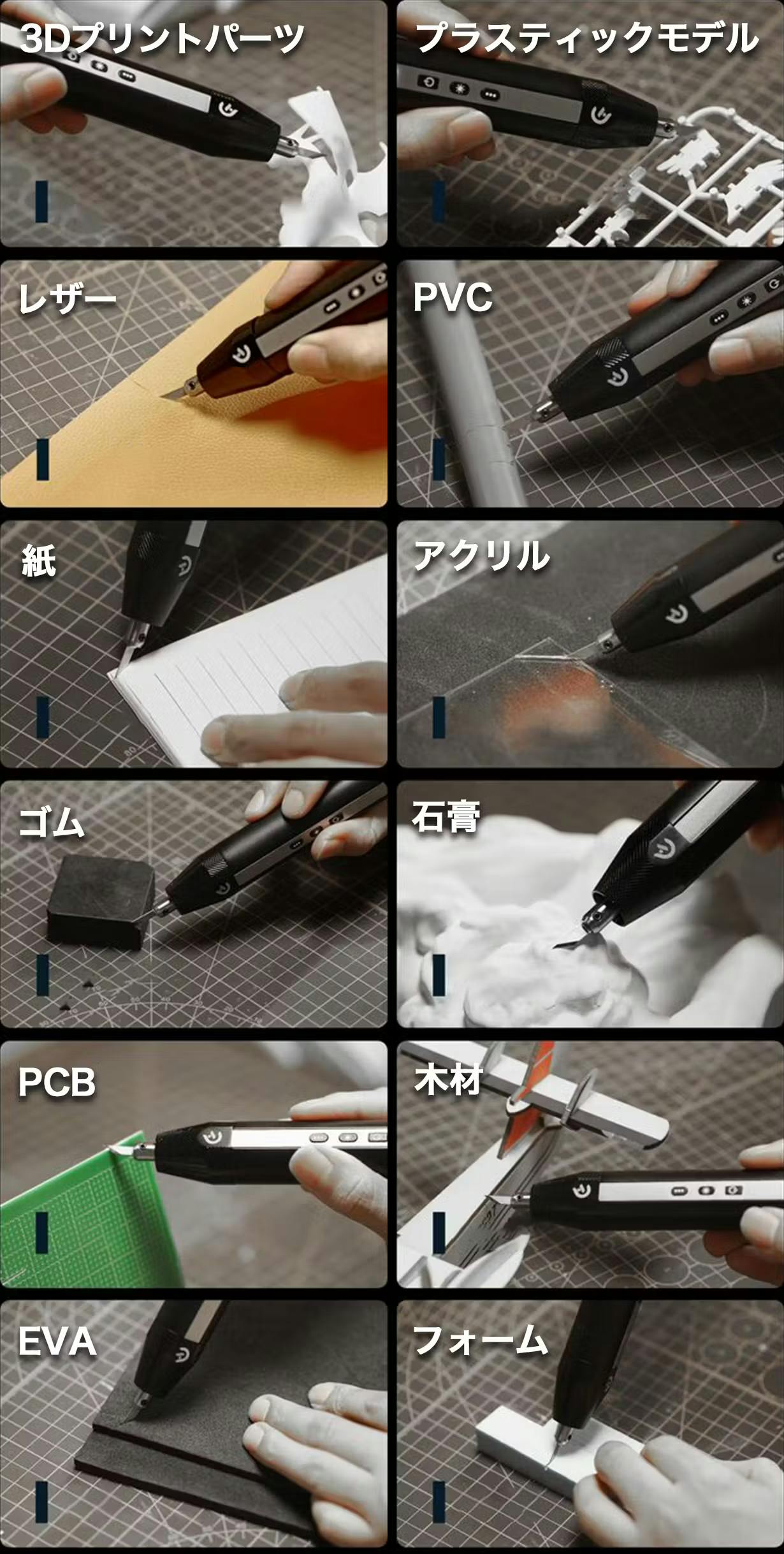 3Dプリントパーツ

プラスティックモデル

レザー

PVC

紙

アクリル

ゴム

石膏

PCB

木材

EVA

フォーム