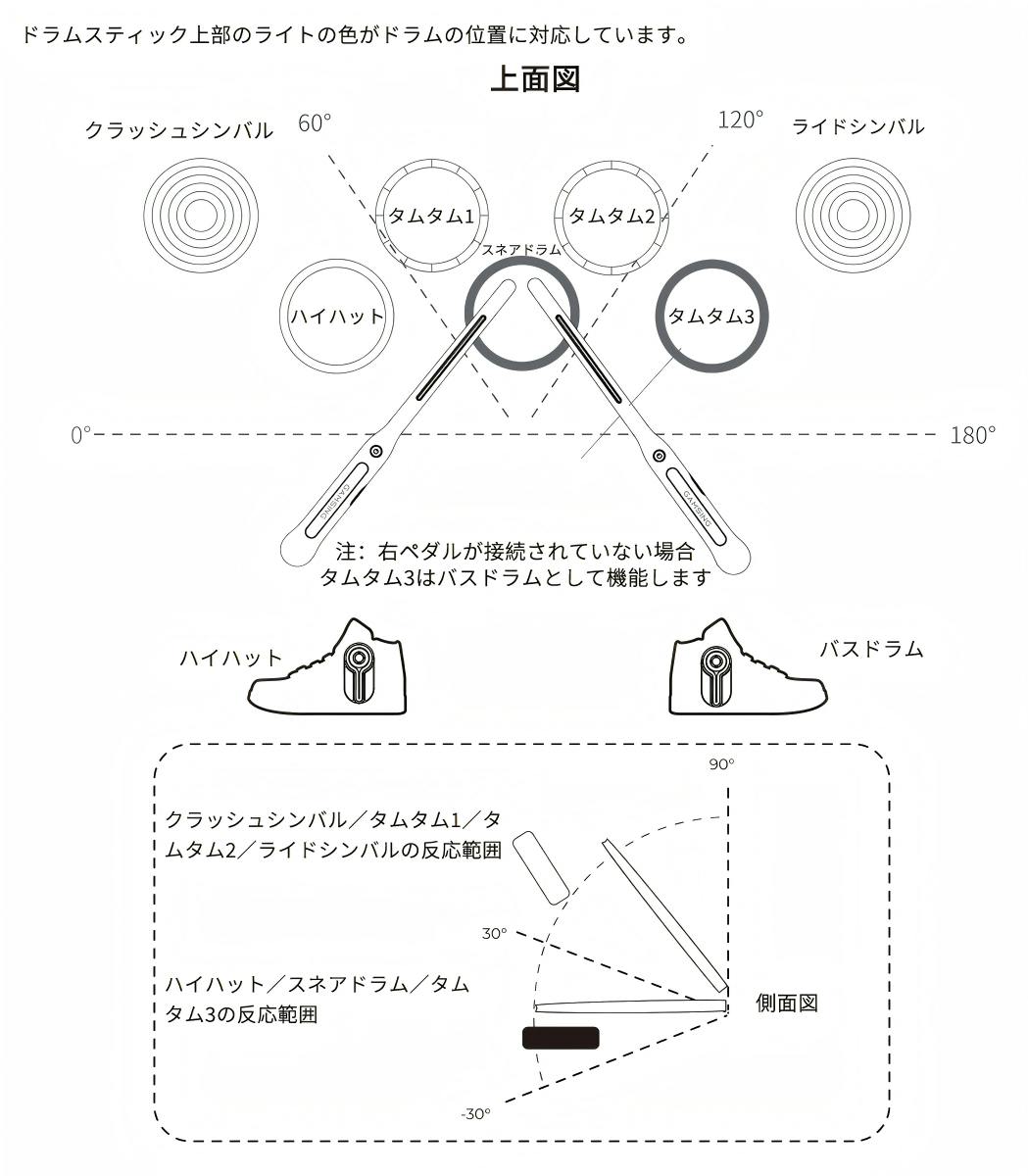 ドラムスティック上部のライトの色がドラムの位置に対応しています。

上面図

クラッシュシンバル

60°

120°

ライドシンバル

タムタム1

タムタム2

スネアドラム

ハイハット

タムタム3

0°

180°

GAMSING

GAMSING

注：右ペダルが接続されていない場合
タムタム3はバスドラムとして機能します

ハイハット

バスドラム

90°

クラッシュシンバル／タムタム1／タムタム2／ライドシンバルの反応範囲

30°

ハイハット／スネアドラム／タムタム3の反応範囲

側面図

-30°