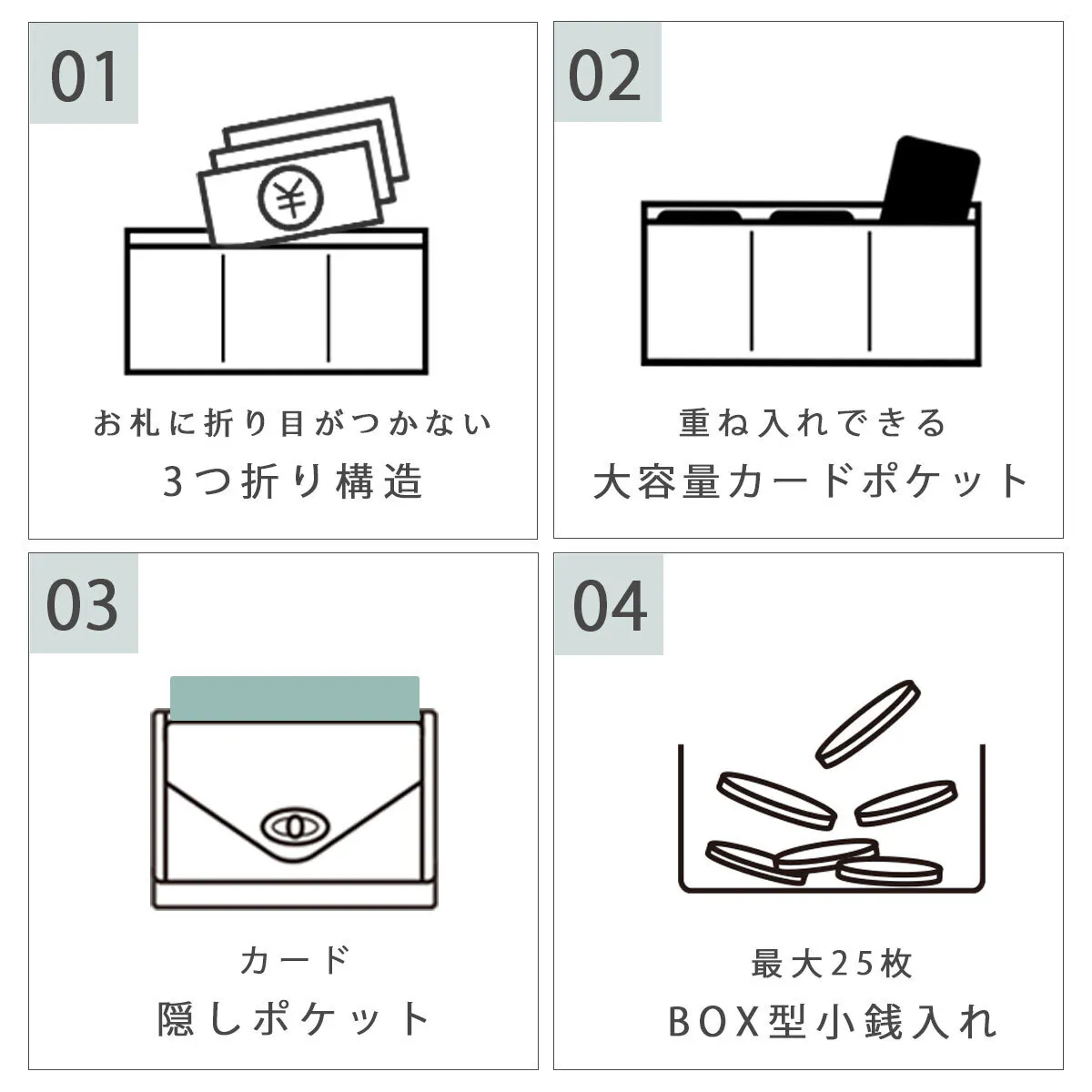 01

¥

お札に折り目がつかない

3つ折り構造

02

重ね入れできる

大容量カードポケット

03

カード

隠しポケット

04

最大25枚

BOX型小銭入れ