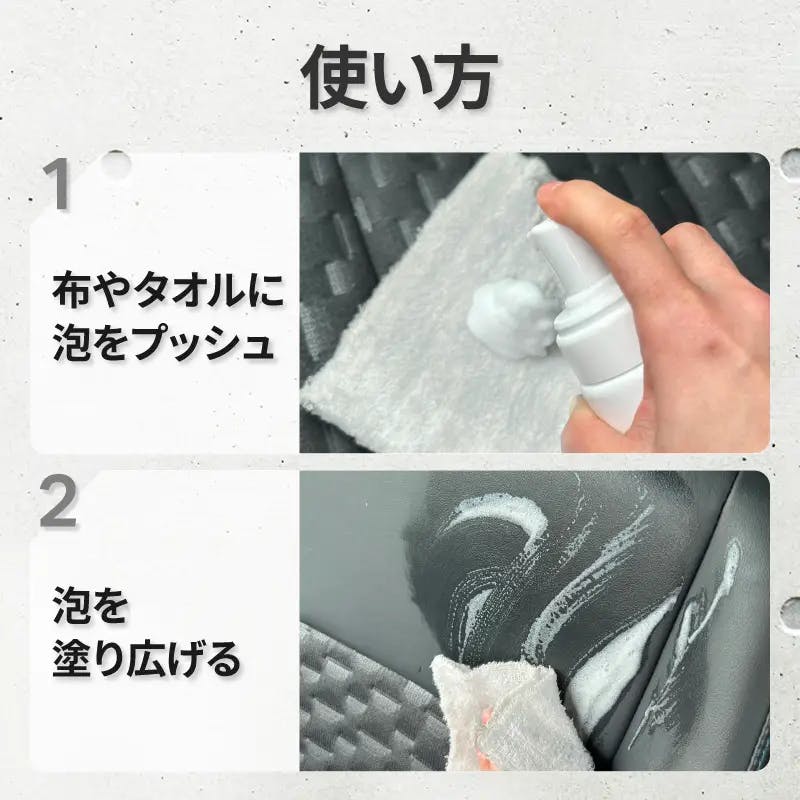 使い方

1

布やタオルに泡をプッシュ

2

泡を塗り広げる