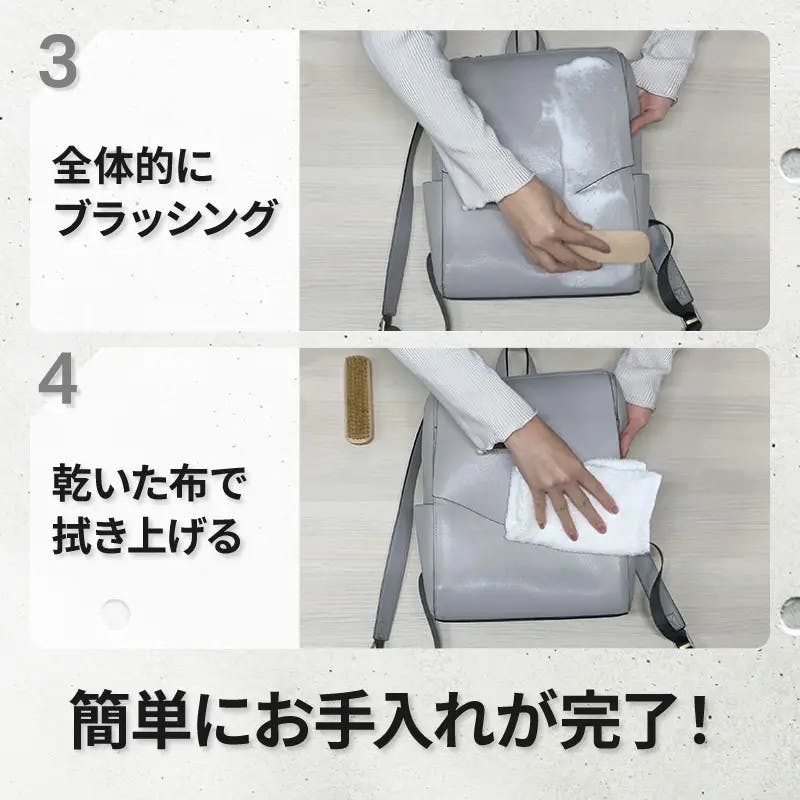 3

全体的に
ブラッシング

4

乾いた布で
拭き上げる

簡単にお手入れが完了！