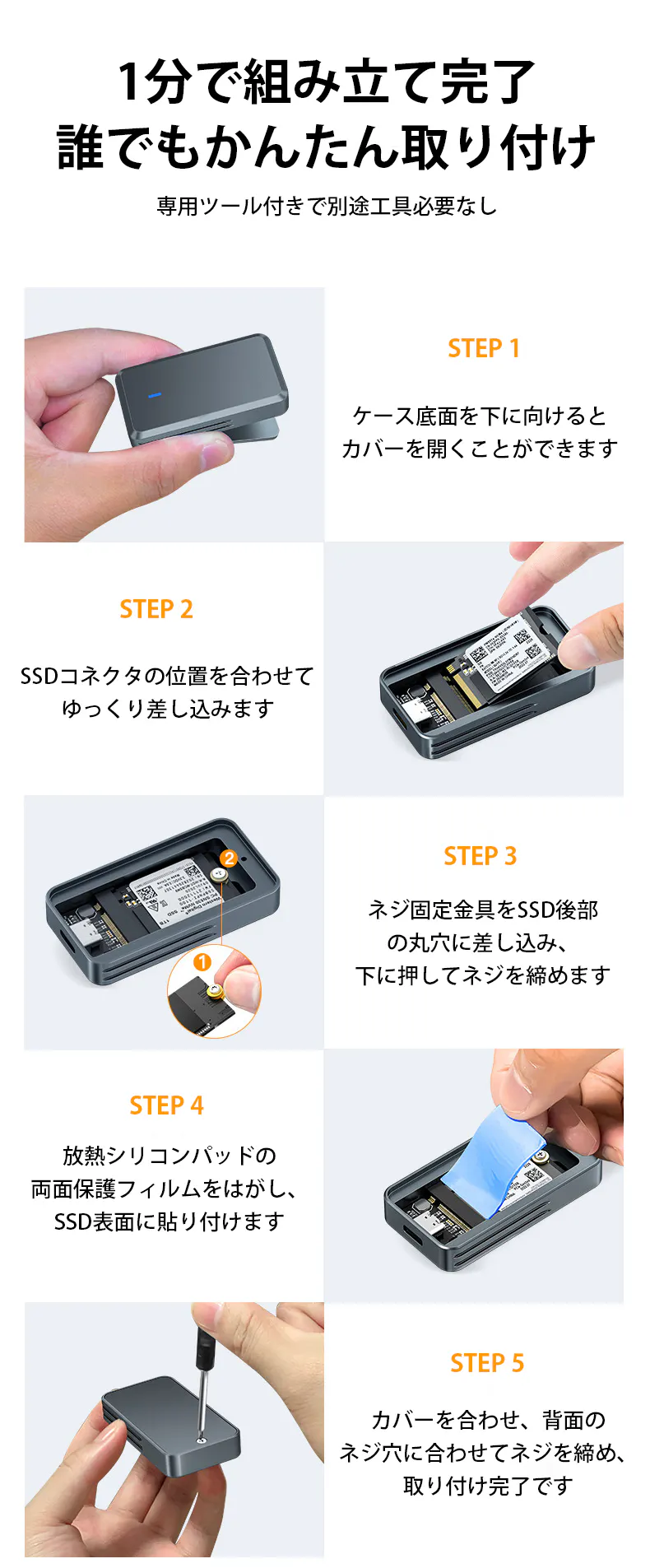 1分で組み立て完了
誰でもかんたん取り付け

専用ツール付きで別途工具必要なし

STEP 1

ケース底面を下に向けると
カバーを開くことができます

STEP 2

SSDコネクタの位置を合わせて
ゆっくり差し込みます

2

1

STEP 3

ネジ固定金具をSSD後部
の丸穴に差し込み、
下に押してネジを締めます

STEP 4

放熱シリコンパッドの
両面保護フィルムをはがし、
SSD表面に貼り付けます

STEP 5

カバーを合わせ、背面の
ネジ穴に合わせてネジを締め、
取り付け完了です