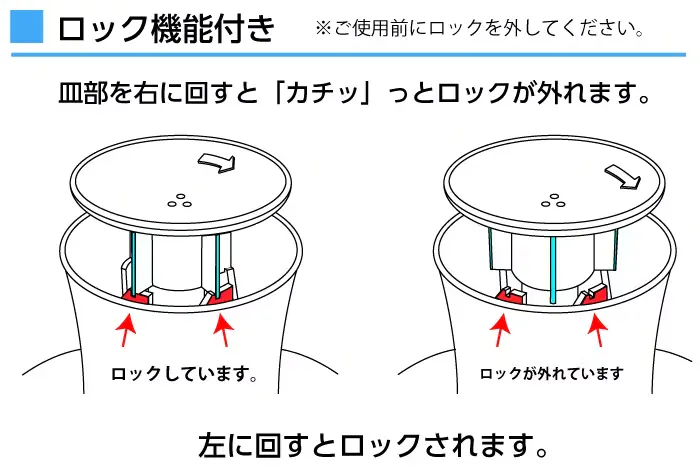 ロック機能付き ※ご使用前にロックを外してください。

皿部を右に回すと「カチッ」っとロックが外れます。

ロックしています。

ロックが外れています

左に回すとロックされます。