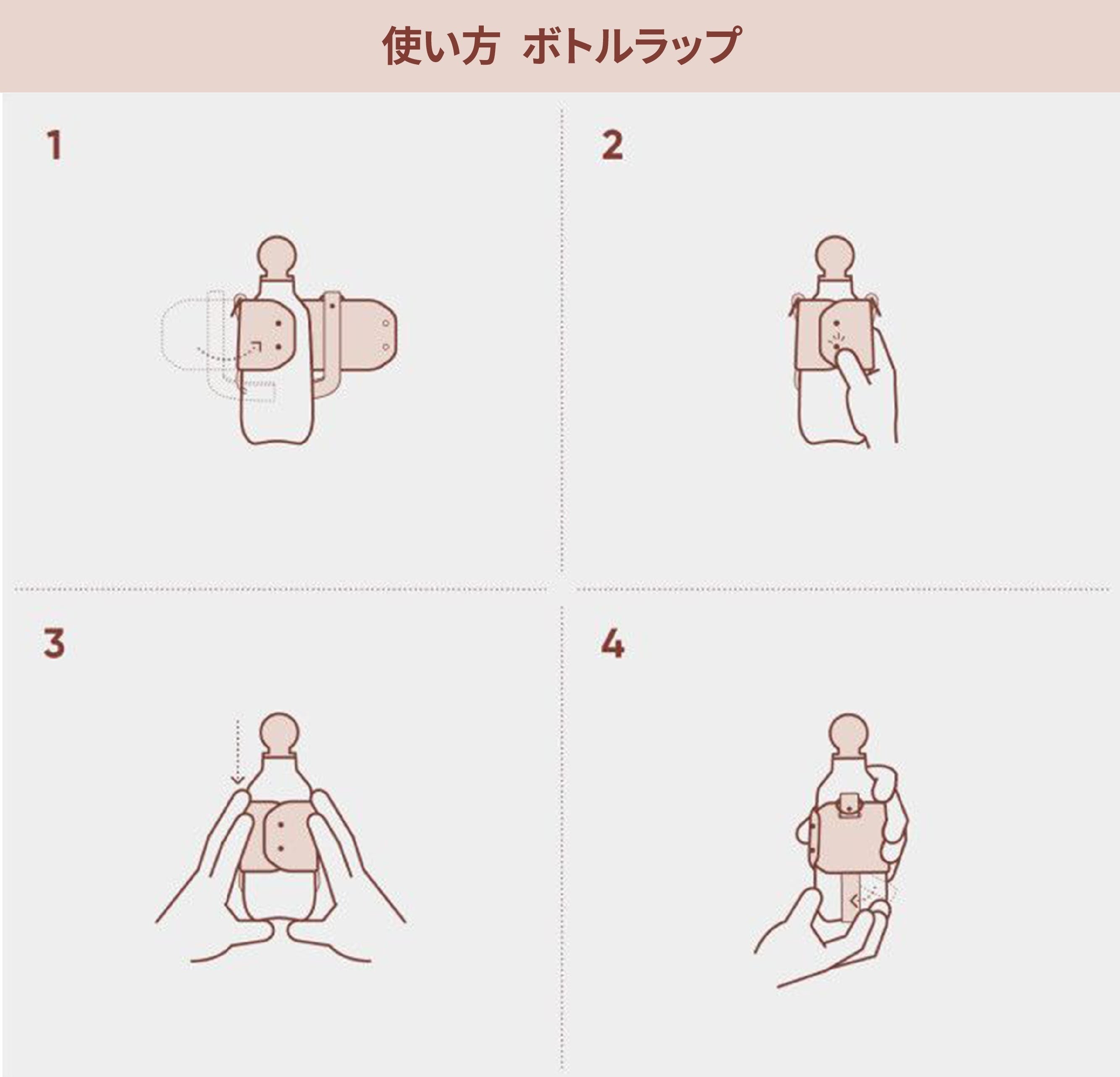 使い方　ボトルラップ

1

2

3

4