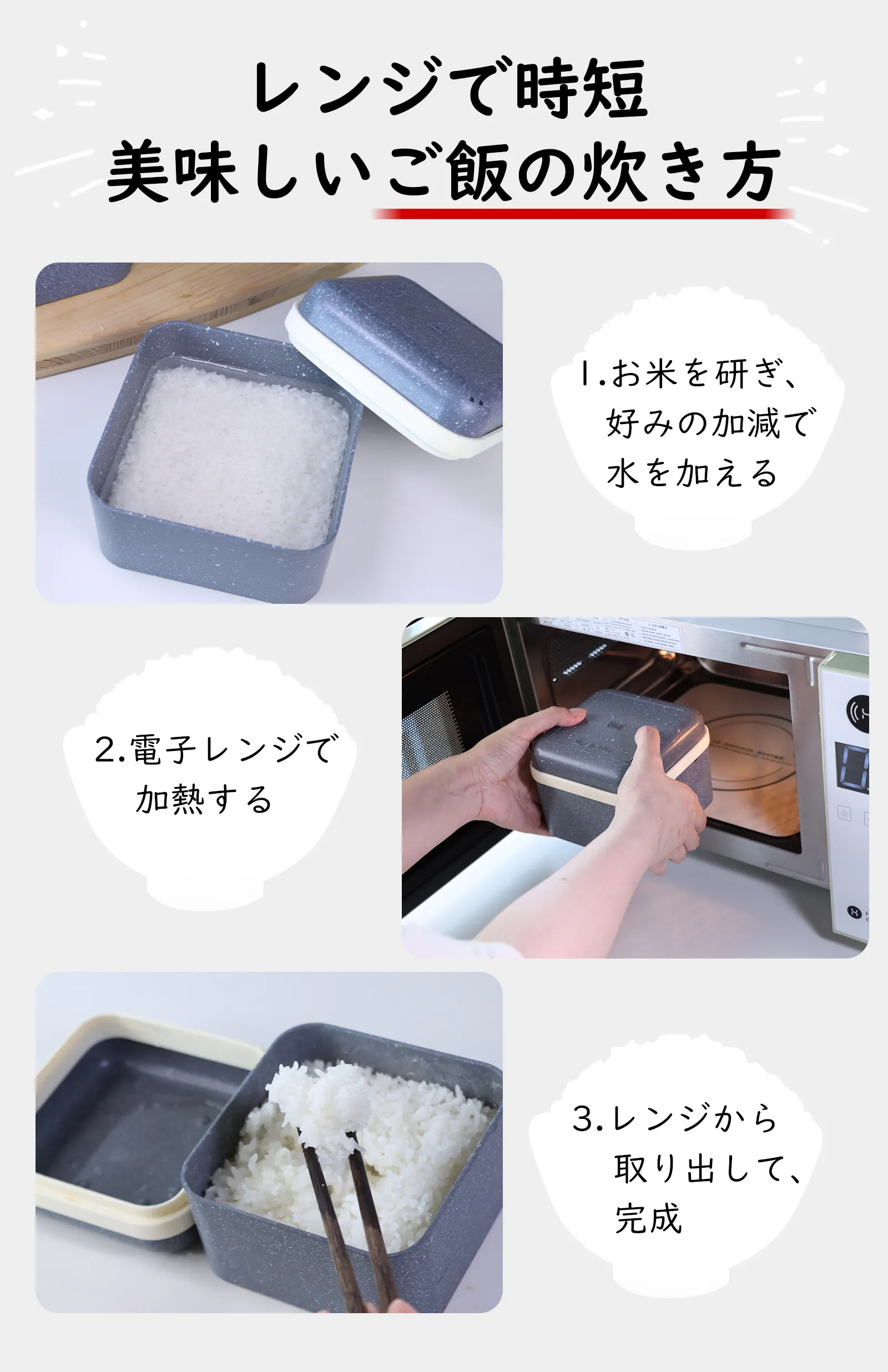 レンジで時短
美味しいご飯の炊き方

1.お米を研ぎ、好みの加減で水を加える

2.電子レンジで加熱する

3.レンジから取り出して、完成