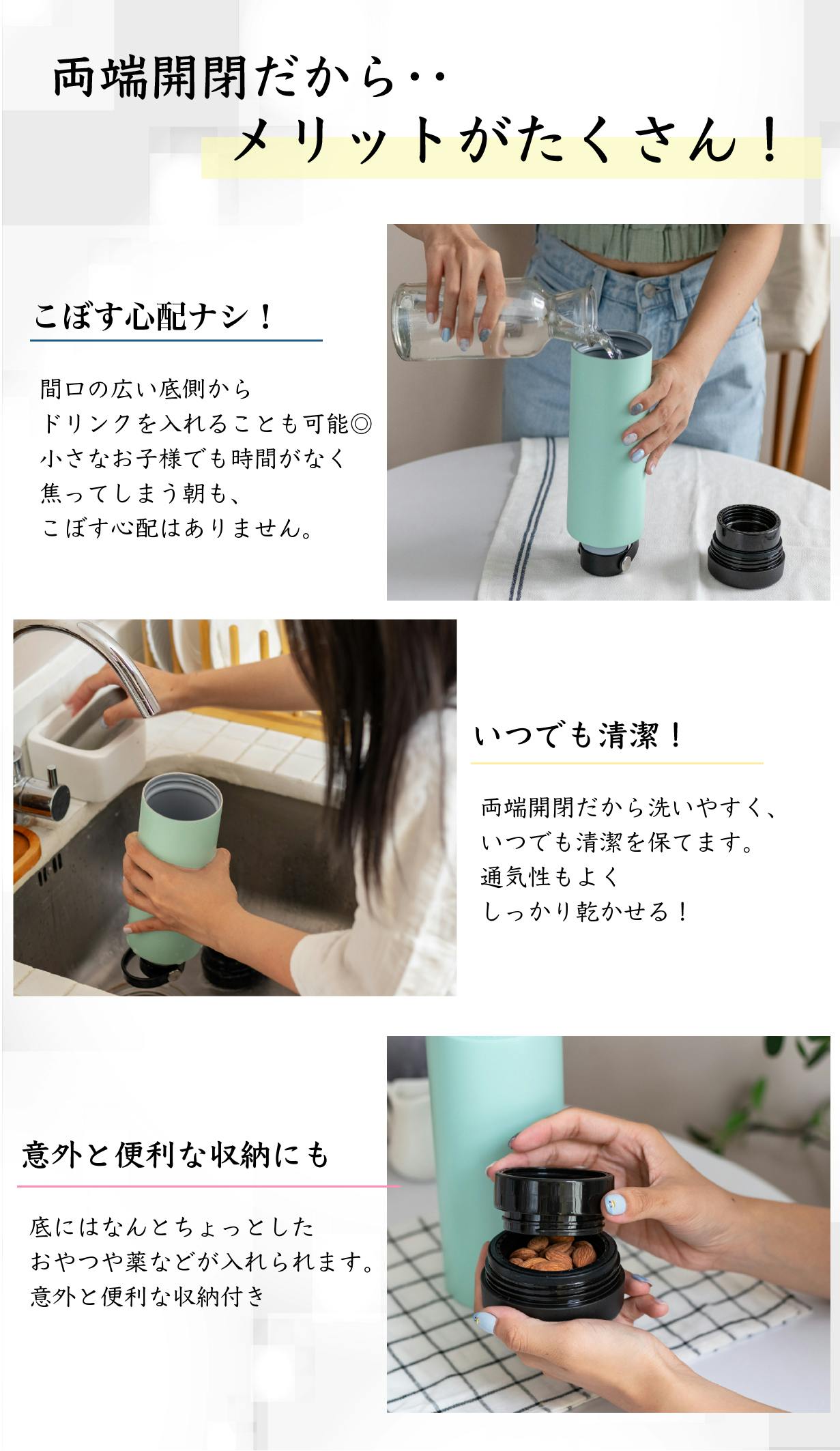 両端開閉だから‥
メリットがたくさん！

こぼす心配ナシ！

間口の広い底側から
ドリンクを入れることも可能◎
小さなお子様でも時間がなく
焦ってしまう朝も、
こぼす心配はありません。

いつでも清潔！

両端開閉だから洗いやすく、
いつでも清潔を保てます。
通気性もよく
しっかり乾かせる！

意外と便利な収納にも

底にはなんとちょっとした
おやつや薬などが入れられます。
意外と便利な収納付き