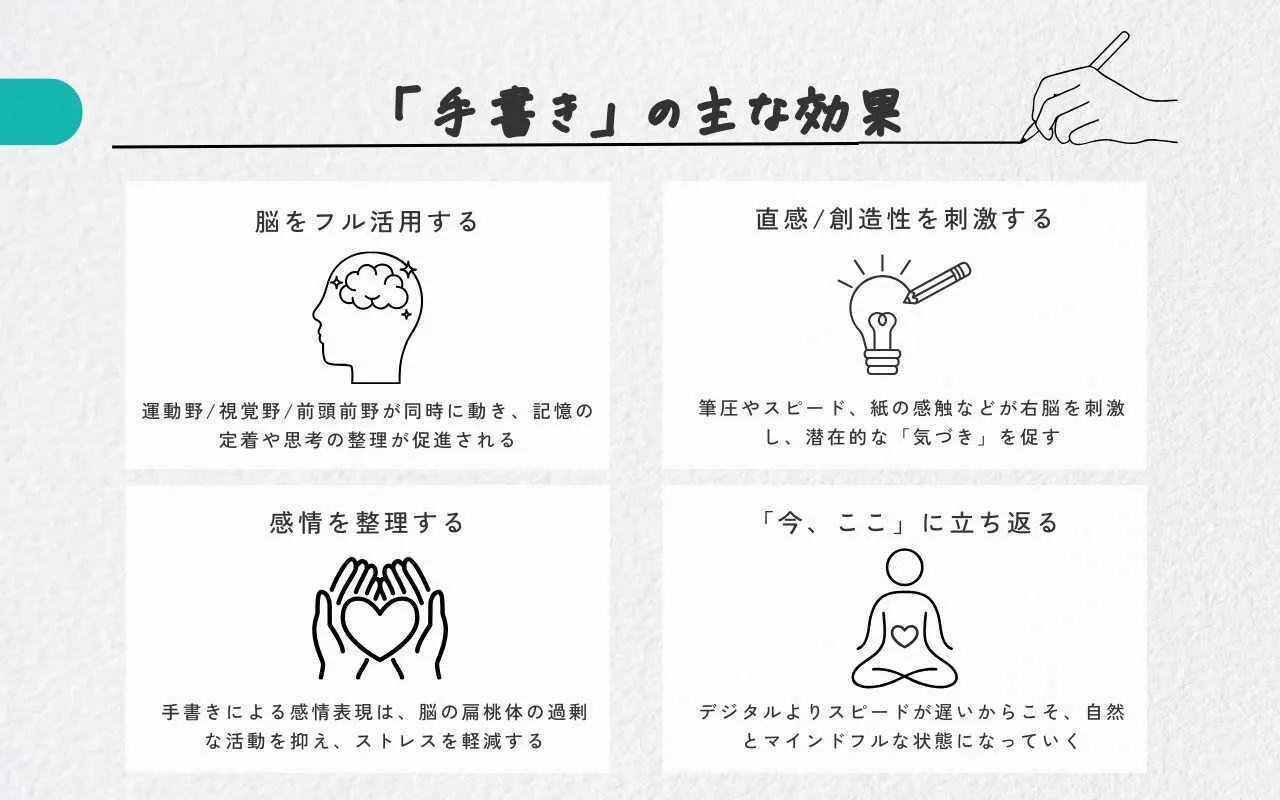 「手書き」の主な効果

脳をフル活用する

運動野/視覚野/前頭前野が同時に動き、記憶の定着や思考の整理が促進される

直感/創造性を刺激する

筆圧やスピード、紙の感触などが右脳を刺激し、潜在的な「気づき」を促す

感情を整理する

手書きによる感情表現は、脳の扁桃体の過剰な活動を抑え、ストレスを軽減する

「今、ここ」に立ち返る

デジタルよりスピードが遅いからこそ、自然とマインドフルな状態になっていく