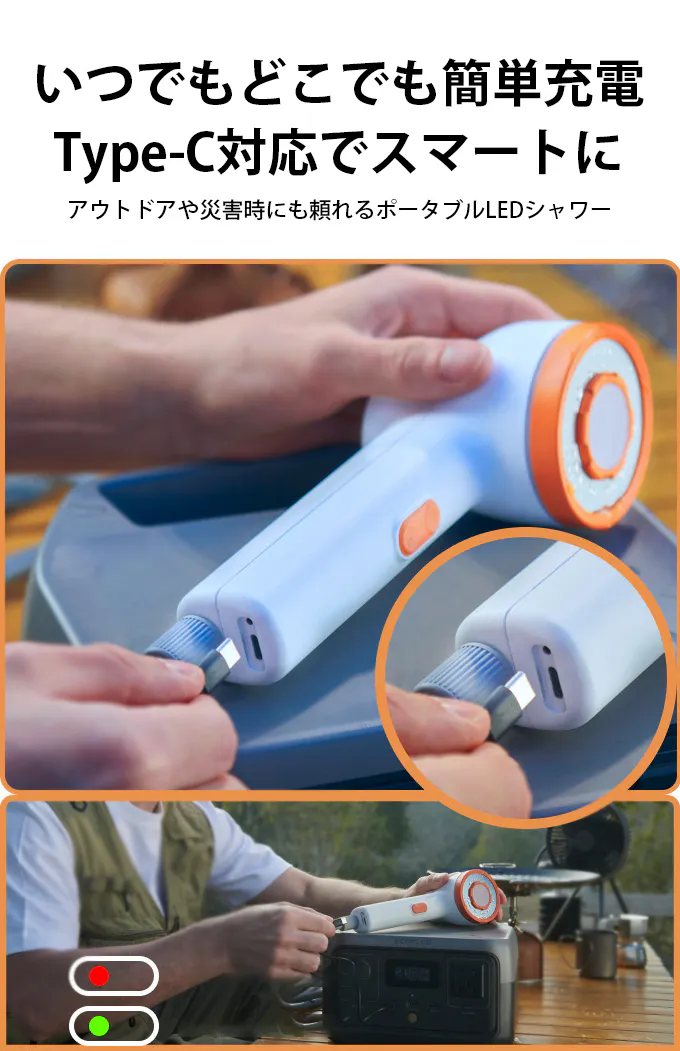 いつでもどこでも簡単充電
Type-C対応でスマートに

アウトドアや災害時にも頼れるポータブルLEDシャワー