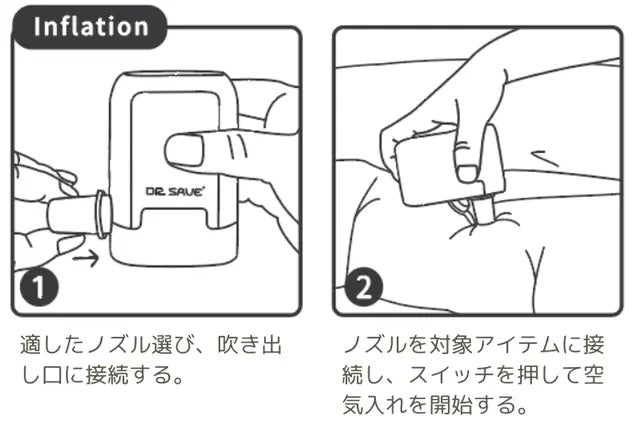 Inflation

DR. SAVE

1

適したノズル選び、吹き出し口に接続する。

2

ノズルを対象アイテムに接続し、スイッチを押して空気入れを開始する。