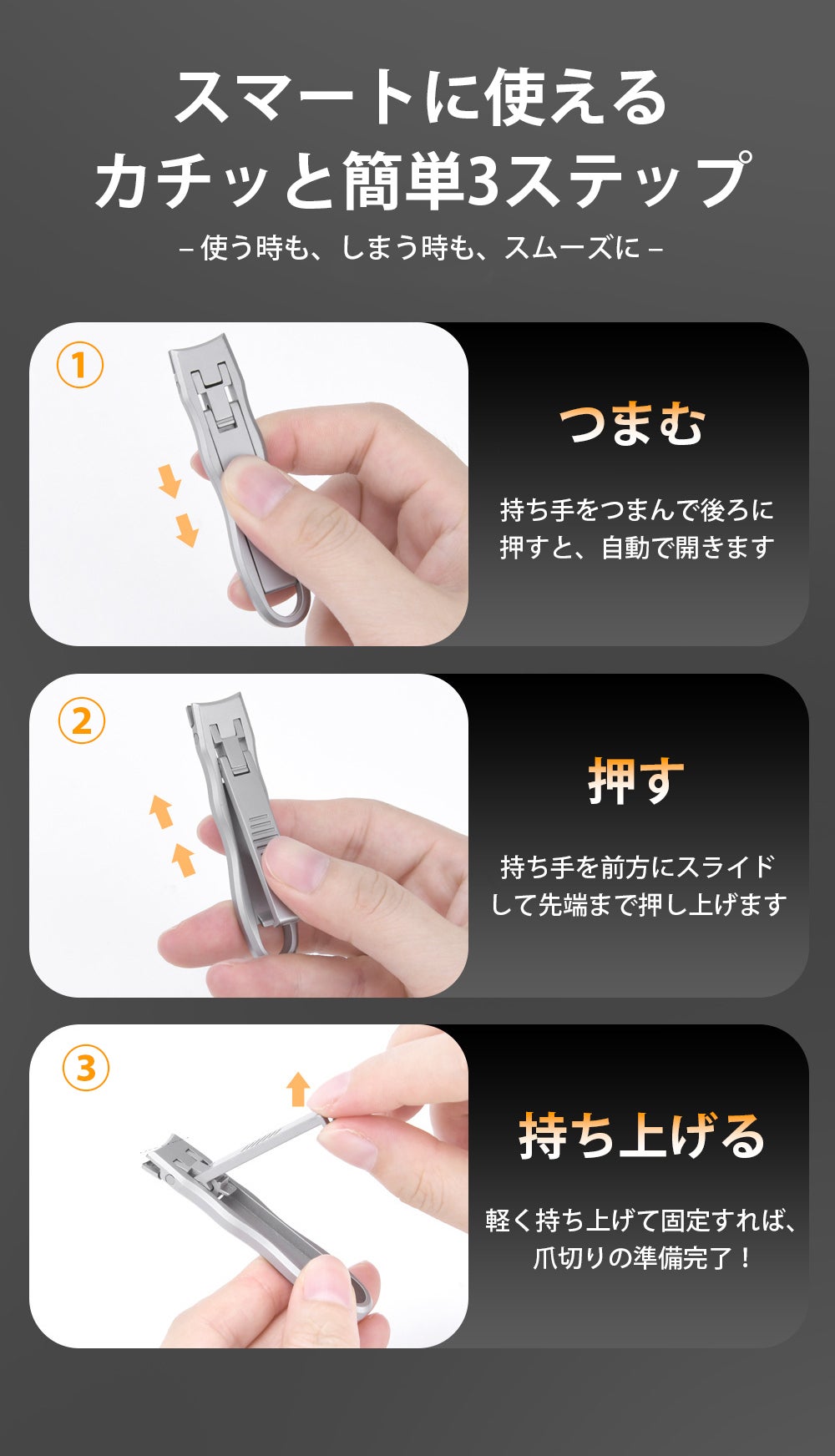 スマートに使える
カチッと簡単3ステップ

– 使う時も、しまう時も、スムーズに –

①

つまむ

持ち手をつまんで後ろに押すと、自動で開きます

②

押す

持ち手を前方にスライドして先端まで押し上げます

③

持ち上げる

軽く持ち上げて固定すれば、爪切りの準備完了！