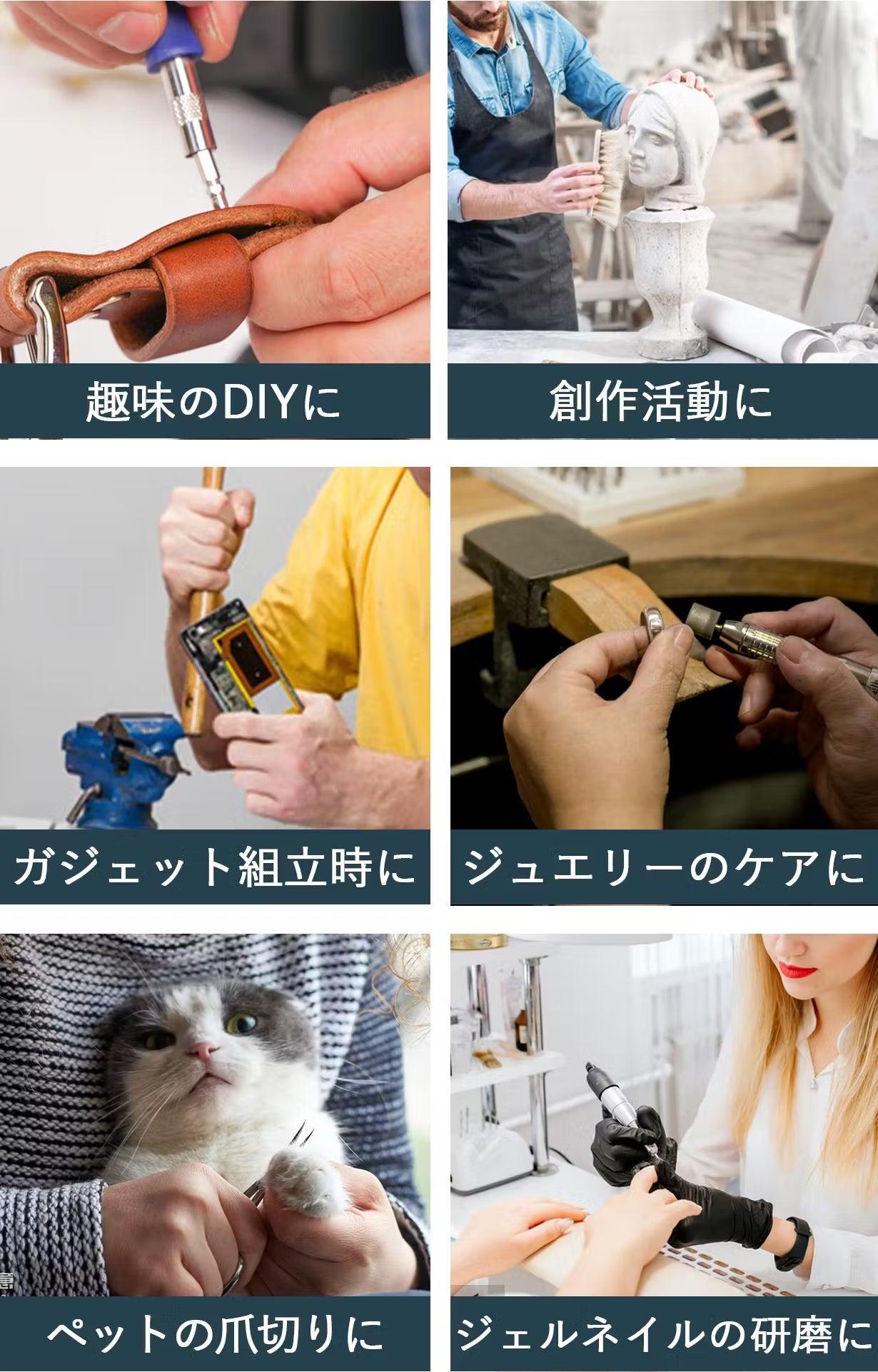 趣味のDIYに

創作活動に

ガジェット組立時に

ジュエリーのケアに

ペットの爪切りに

ジェルネイルの研磨に