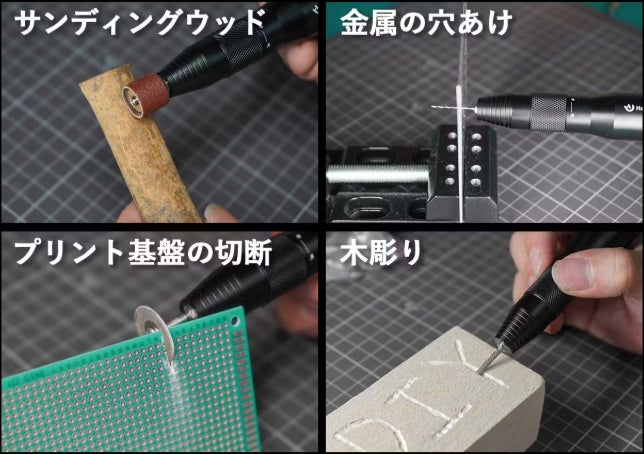 サンディングウッド

金属の穴あけ

プリント基盤の切断

木彫り

DIY