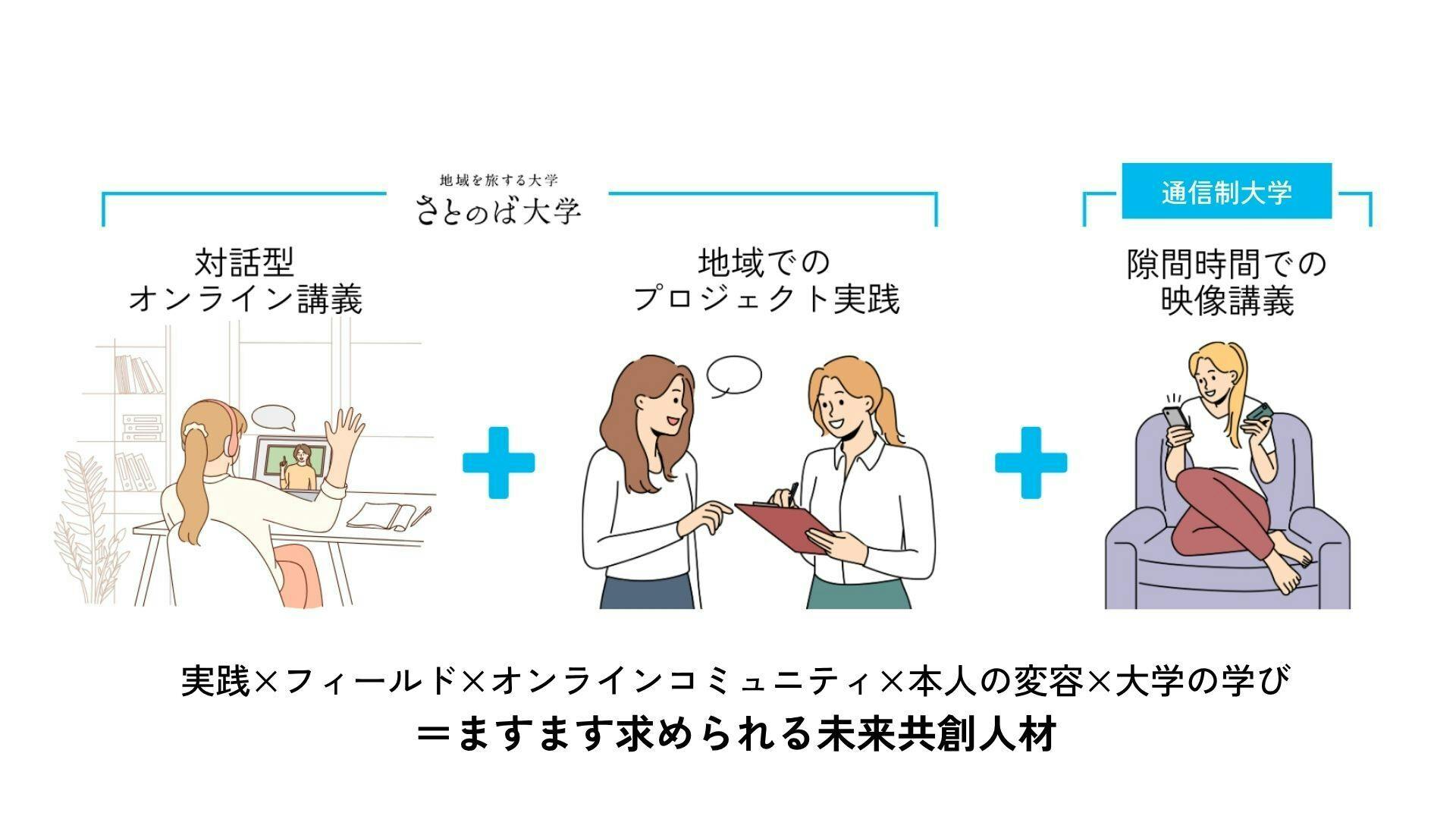 地域を旅する大学
さとのば大学

通信制大学

対話型
オンライン講義

地域での
プロジェクト実践

隙間時間での
映像講義

実践×フィールド×オンラインコミュニティ×本人の変容×大学の学び
＝ますます求められる未来共創人材