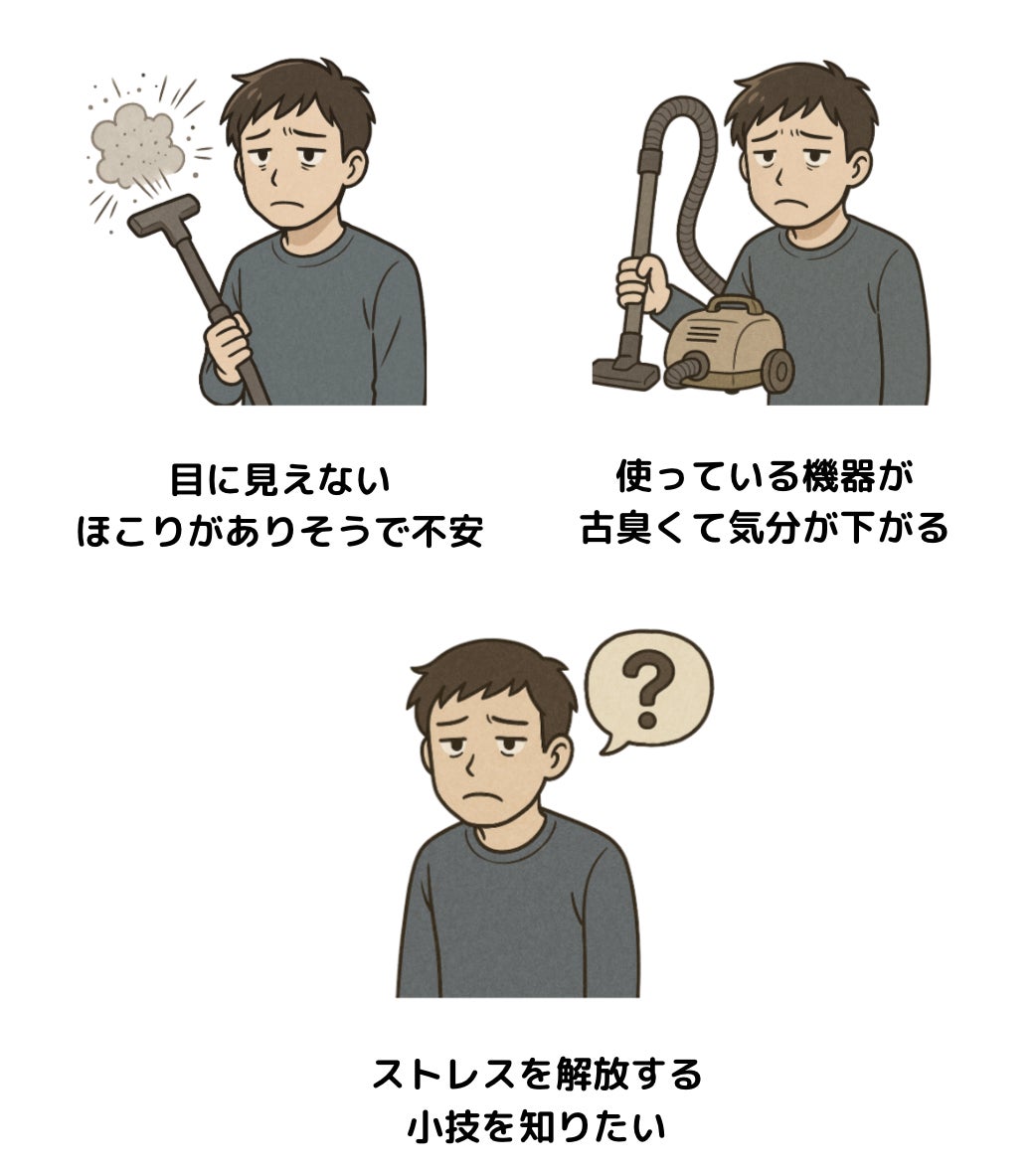 目に見えない
ほこりがありそうで不安

使っている機器が
古臭くて気分が下がる

?

ストレスを解放する
小技を知りたい