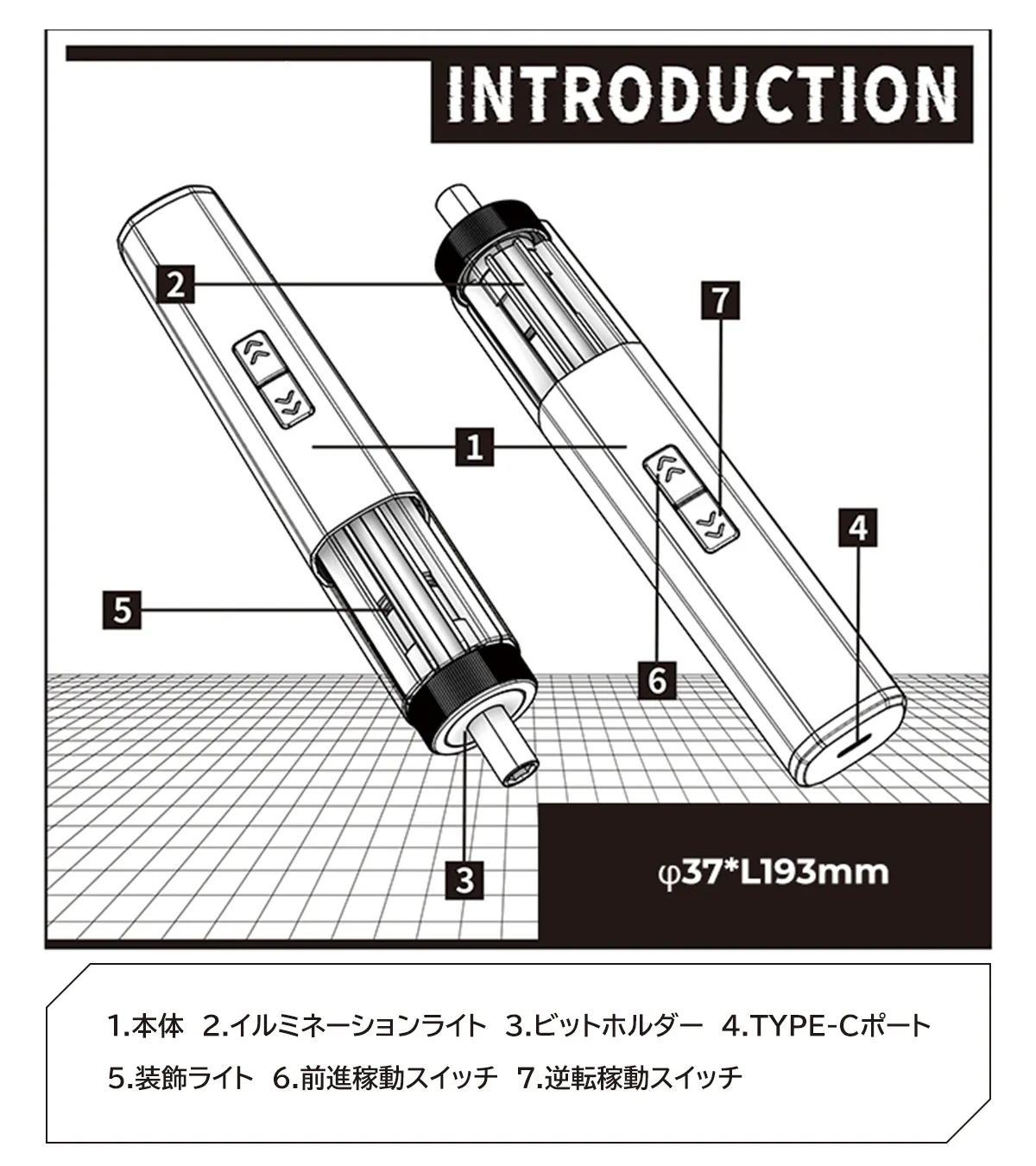 INTRODUCTION

2

7

1

4

5

6

3

φ37*L193mm

1.本体 2.イルミネーションライト 3.ビットホルダー 4.TYPE-Cポート
5.装飾ライト 6.前進稼動スイッチ 7.逆転稼動スイッチ