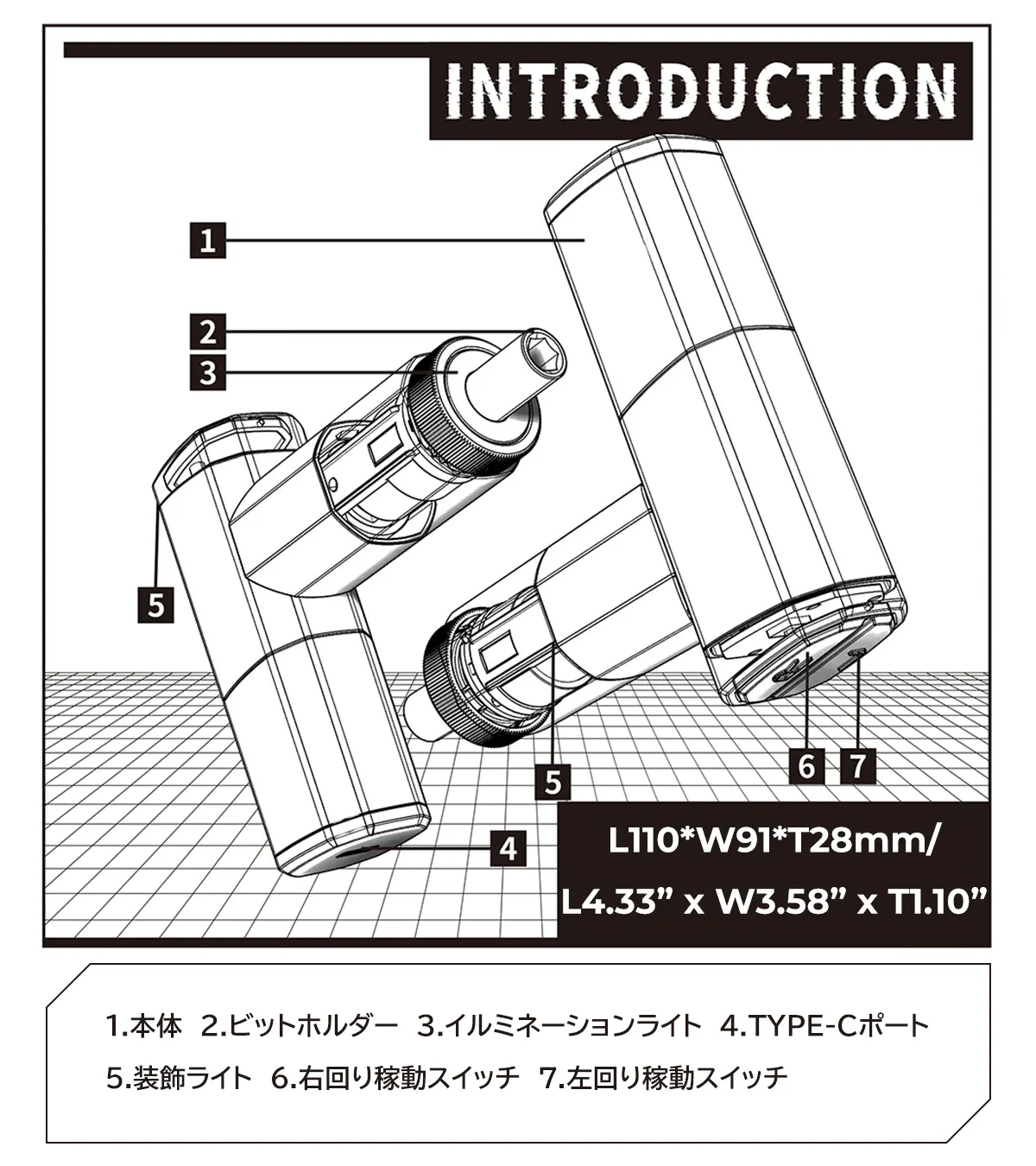 INTRODUCTION

1

2

3

5

5

6 7

4

L110*W91*T28mm/
L4.33” x W3.58” x T1.10”

1.本体 2.ビットホルダー 3.イルミネーションライト 4.TYPE-Cポート
5.装飾ライト 6.右回り稼動スイッチ 7.左回り稼動スイッチ