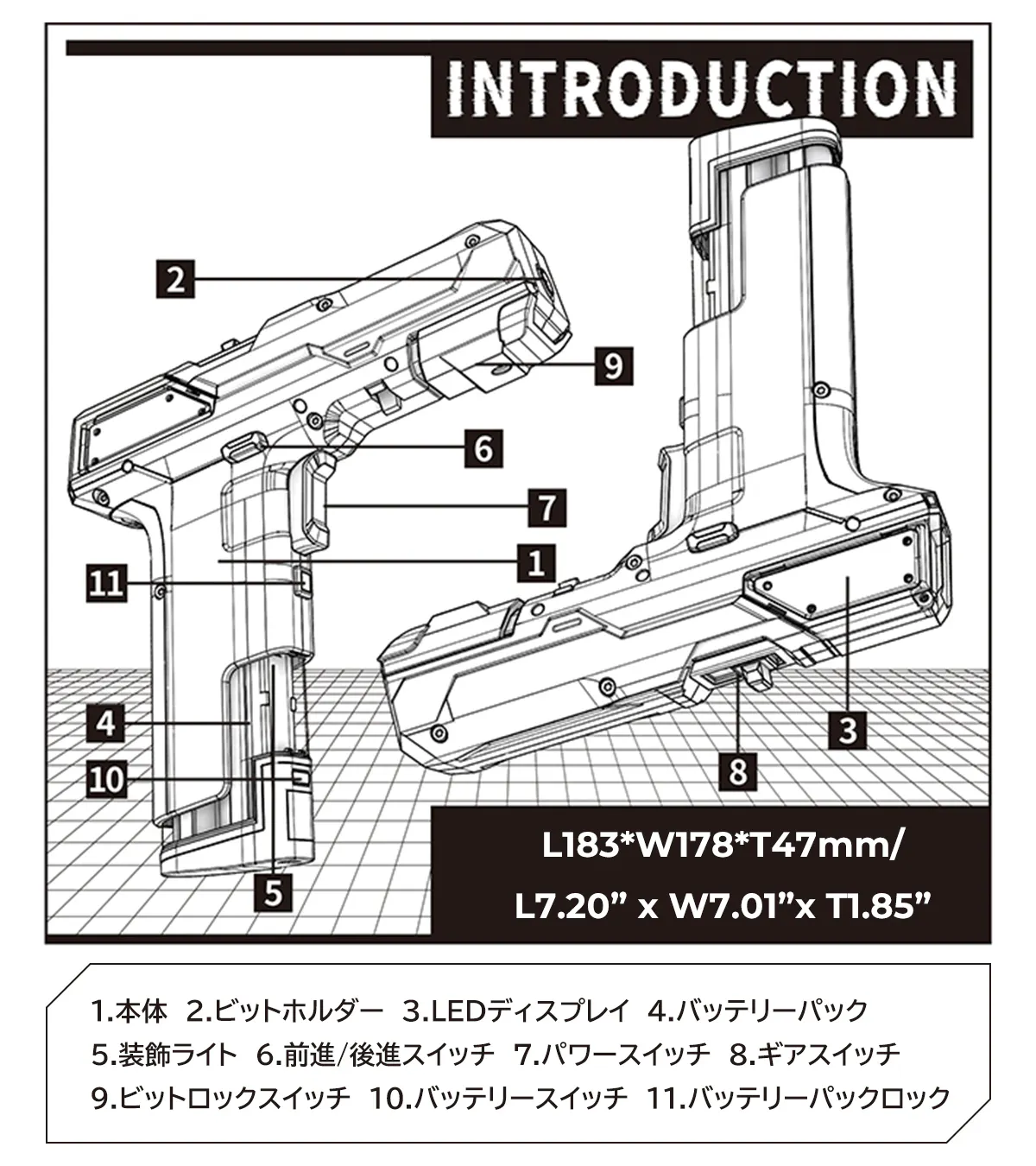 INTRODUCTION

2

9

6

7

1

11

4

10

5

3

8

L183*W178*T47mm/

L7.20” x W7.01”x T1.85”

1.本体 2.ビットホルダー 3.LEDディスプレイ 4.バッテリーパック
5.装飾ライト 6.前進/後進スイッチ 7.パワースイッチ 8.ギアスイッチ
9.ビットロックスイッチ 10.バッテリースイッチ 11.バッテリーパックロック