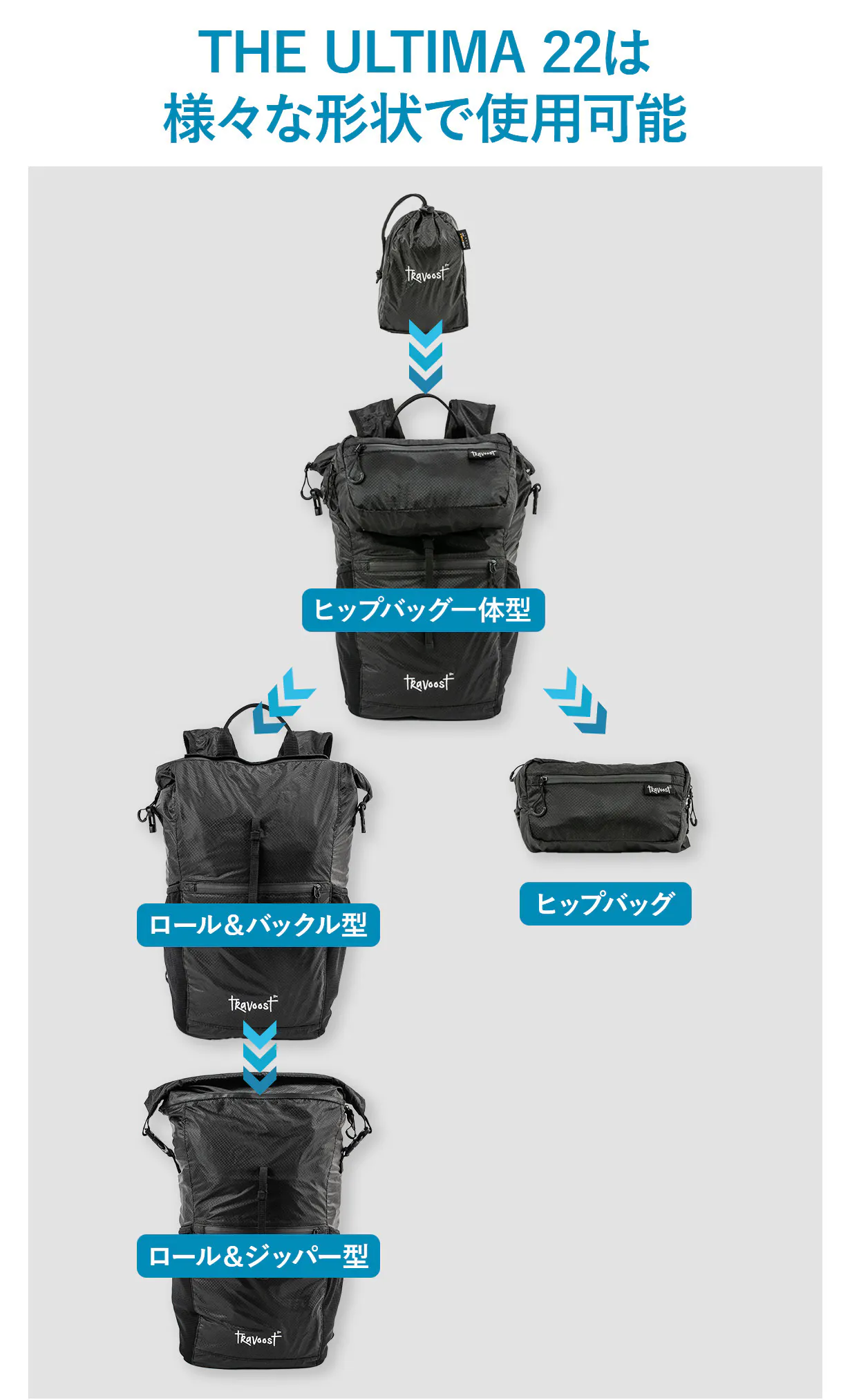 THE ULTIMA 22は
様々な形状で使用可能

travoost

travoost

ヒップバッグ一体型

travoost

travoost

ヒップバッグ

ロール&バックル型

travoost

ロール&ジッパー型

travoost