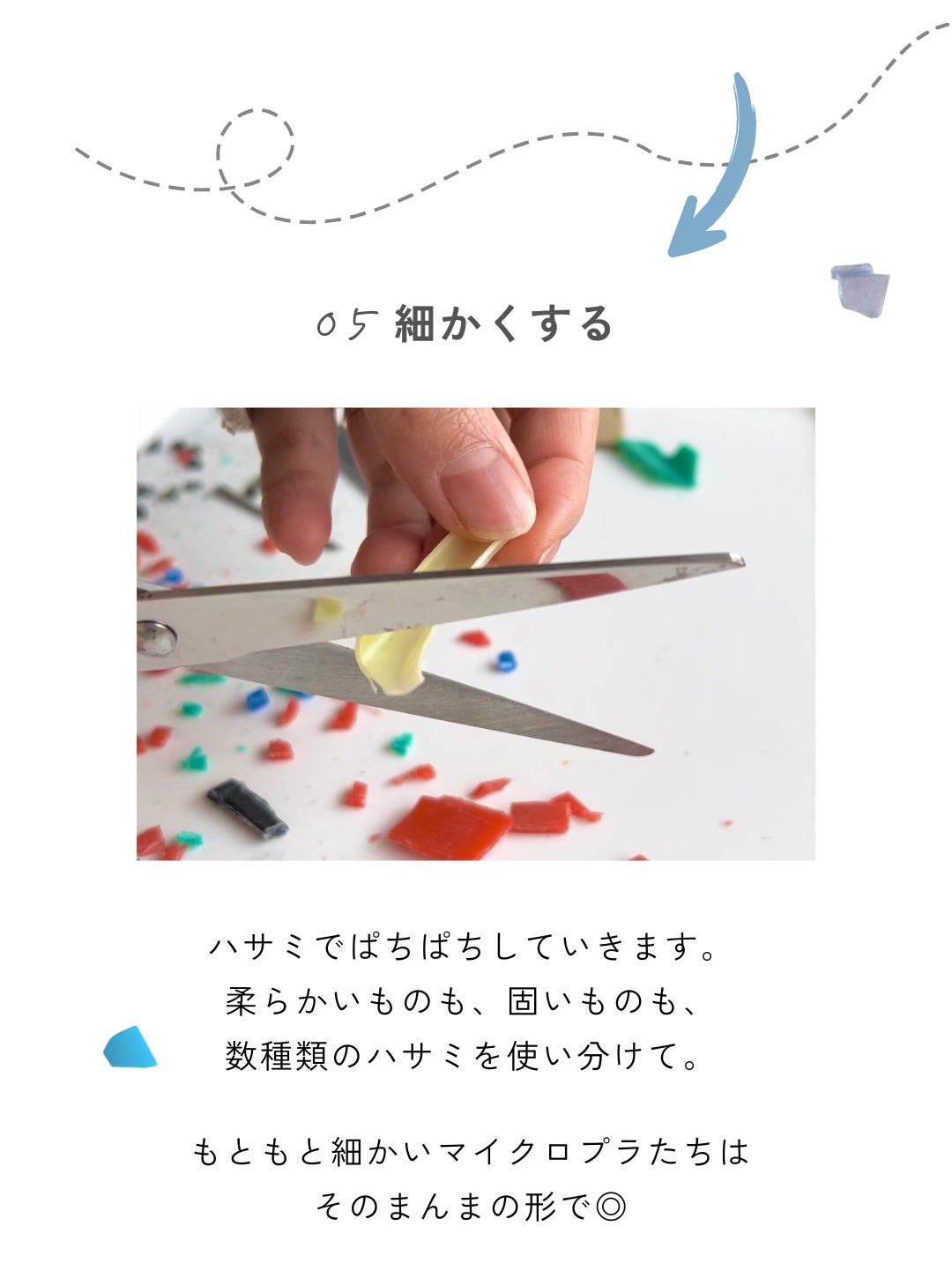 05 細かくする

ハサミでぱちぱちしていきます。
柔らかいものも、固いものも、
数種類のハサミを使い分けて。

もともと細かいマイクロプラたちは
そのまんまの形で◎