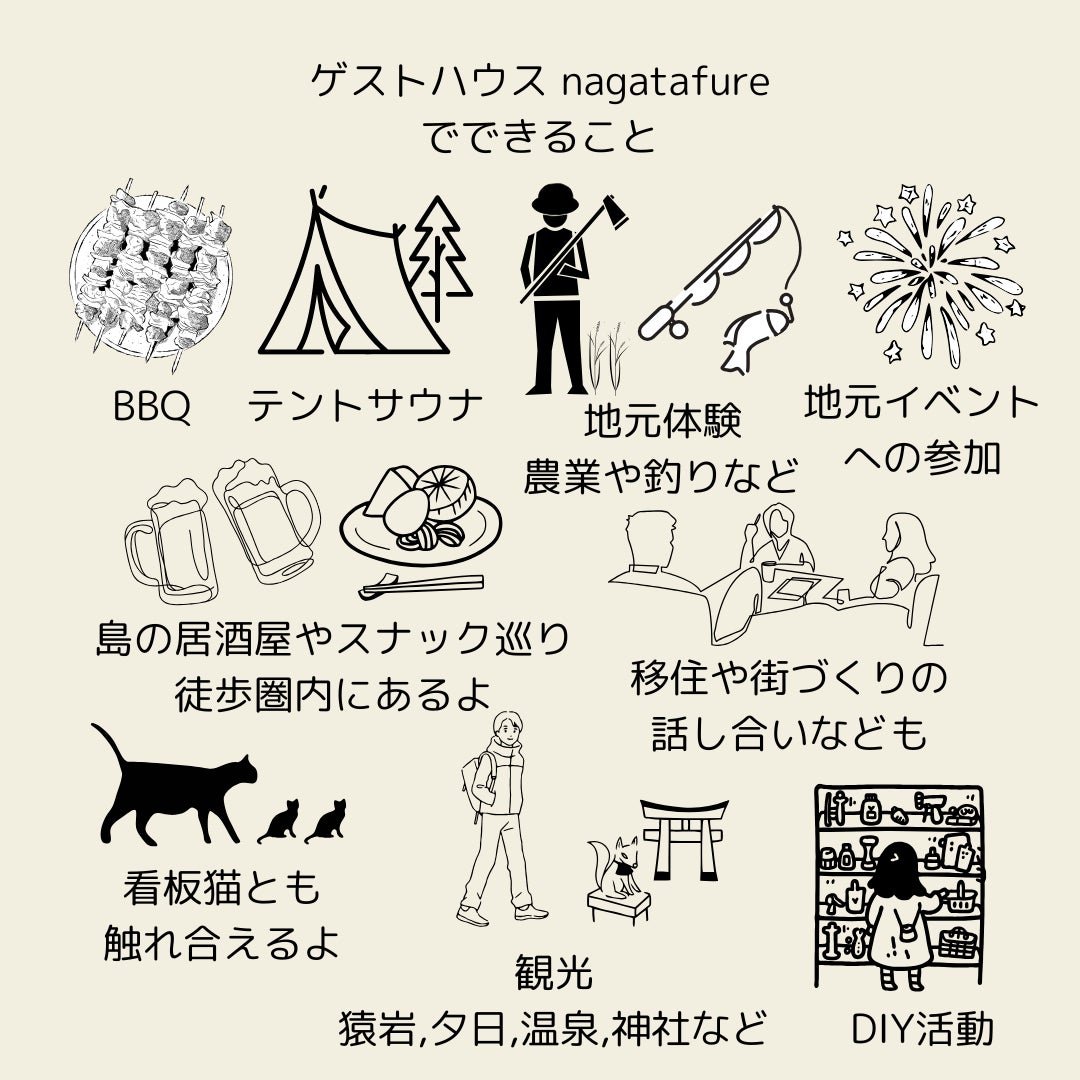 ゲストハウス nagatafure
でできること

BBQ

テントサウナ

地元体験
農業や釣りなど

地元イベント
への参加

島の居酒屋やスナック巡り
徒歩圏内にあるよ

移住や街づくりの
話し合いなども

看板猫とも
触れ合えるよ

観光
猿岩,夕日,温泉,神社など

DIY活動