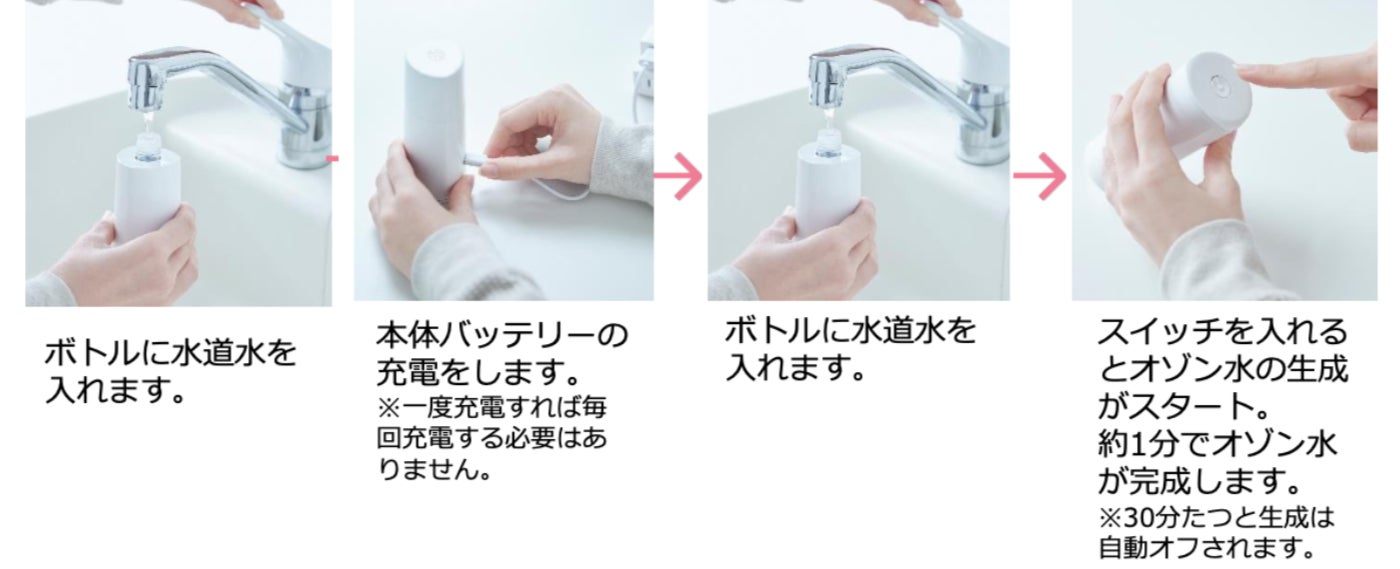 ボトルに水道水を入れます。

本体バッテリーの充電をします。
※一度充電すれば毎回充電する必要はありません。

ボトルに水道水を入れます。

スイッチを入れるとオゾン水の生成がスタート。
約1分でオゾン水が完成します。
※30分たつと生成は自動オフされます。