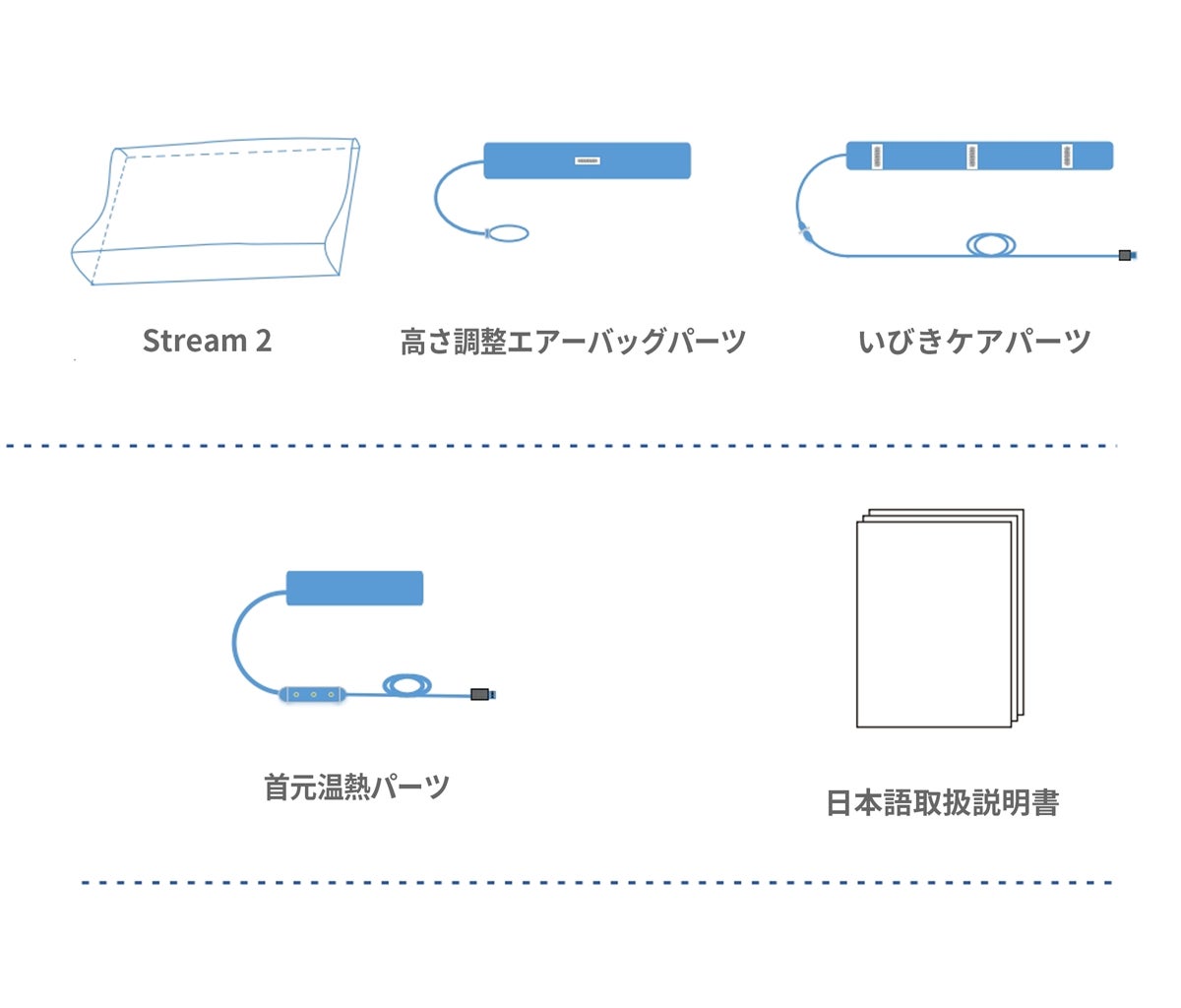 Stream 2

高さ調整エアーバッグパーツ

いびきケアパーツ

首元温熱パーツ

日本語取扱説明書