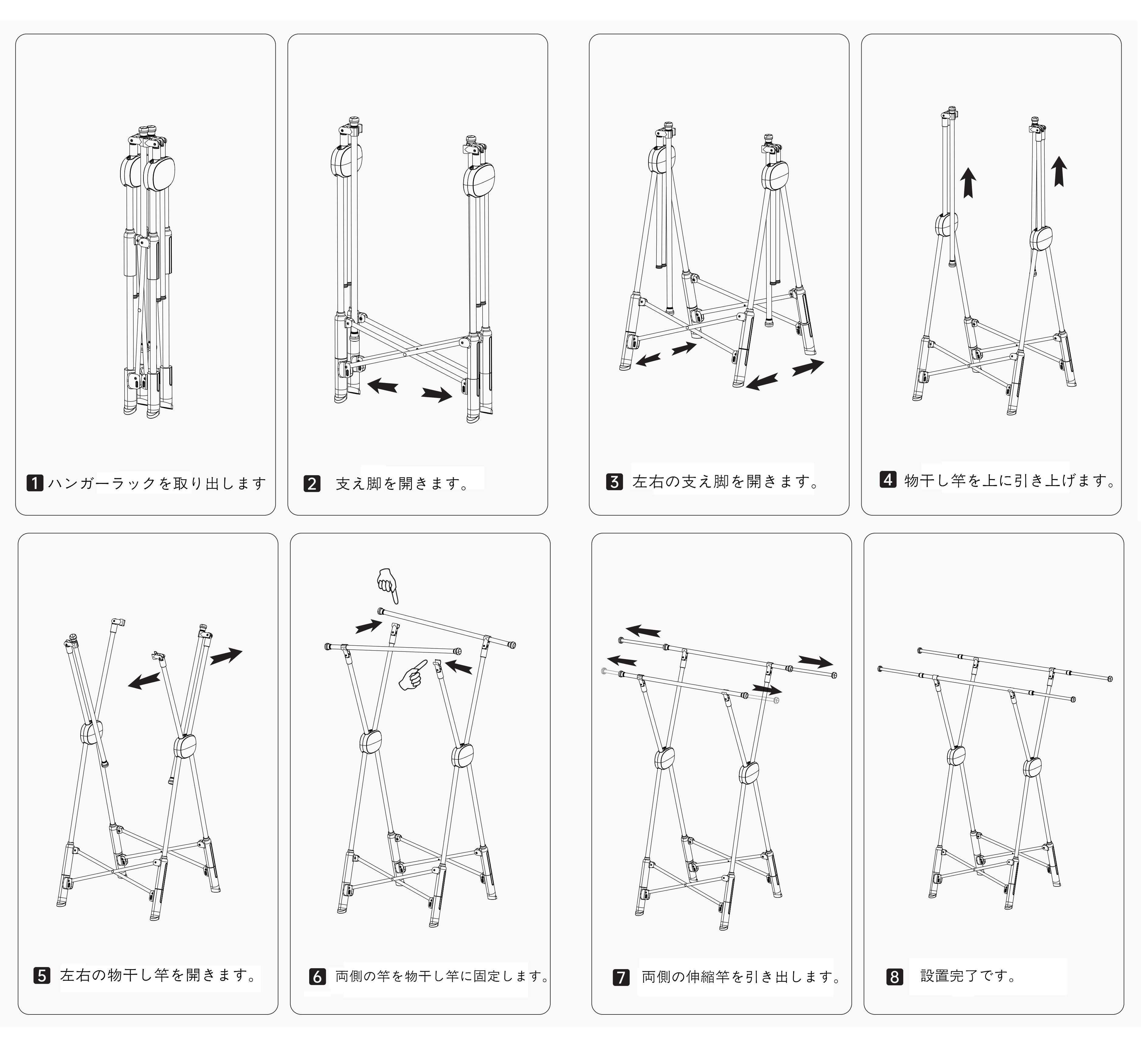 1 ハンガーラックを取り出します

2 支え脚を開きます。

3 左右の支え脚を開きます。

4 物干し竿を上に引き上げます。

5 左右の物干し竿を開きます。

6 両側の竿を物干し竿に固定します。

7 両側の伸縮竿を引き出します。

8 設置完了です。