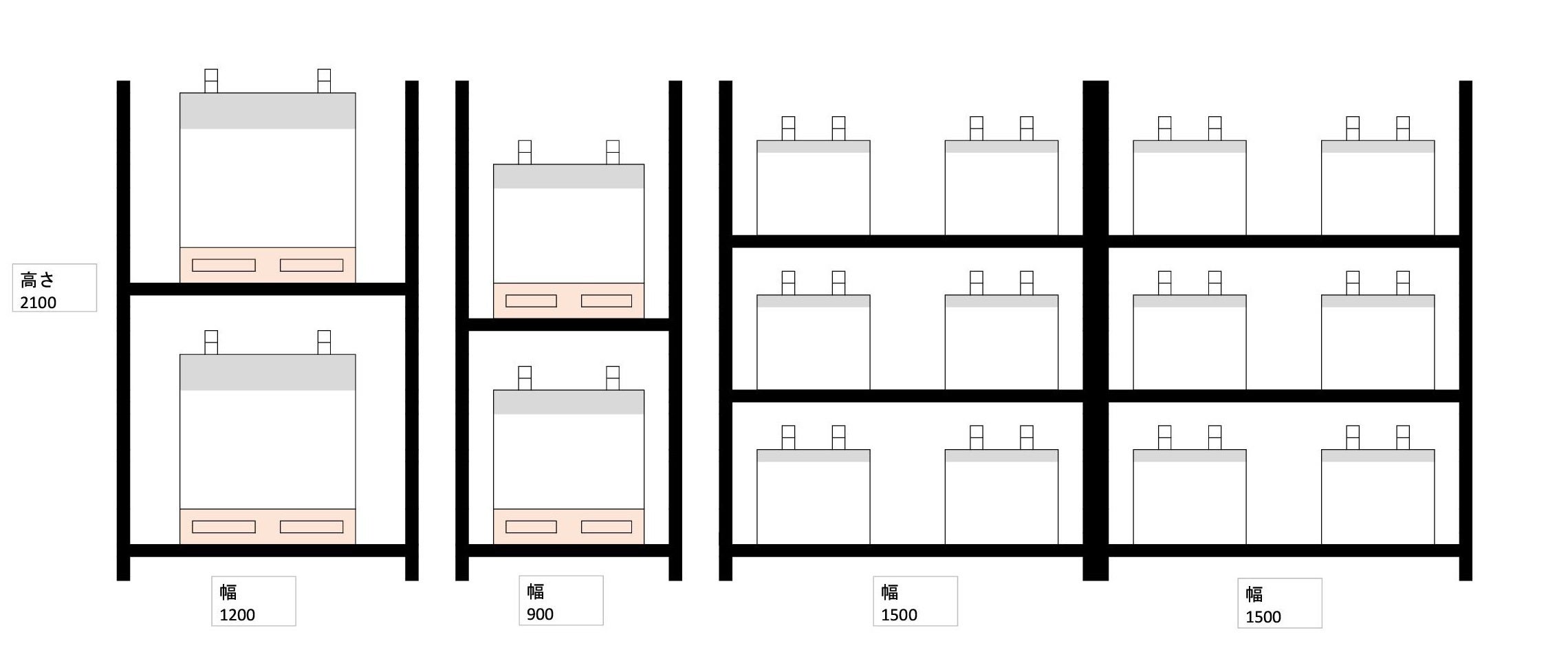 高さ
2100

幅
1200

幅
900

幅
1500

幅
1500