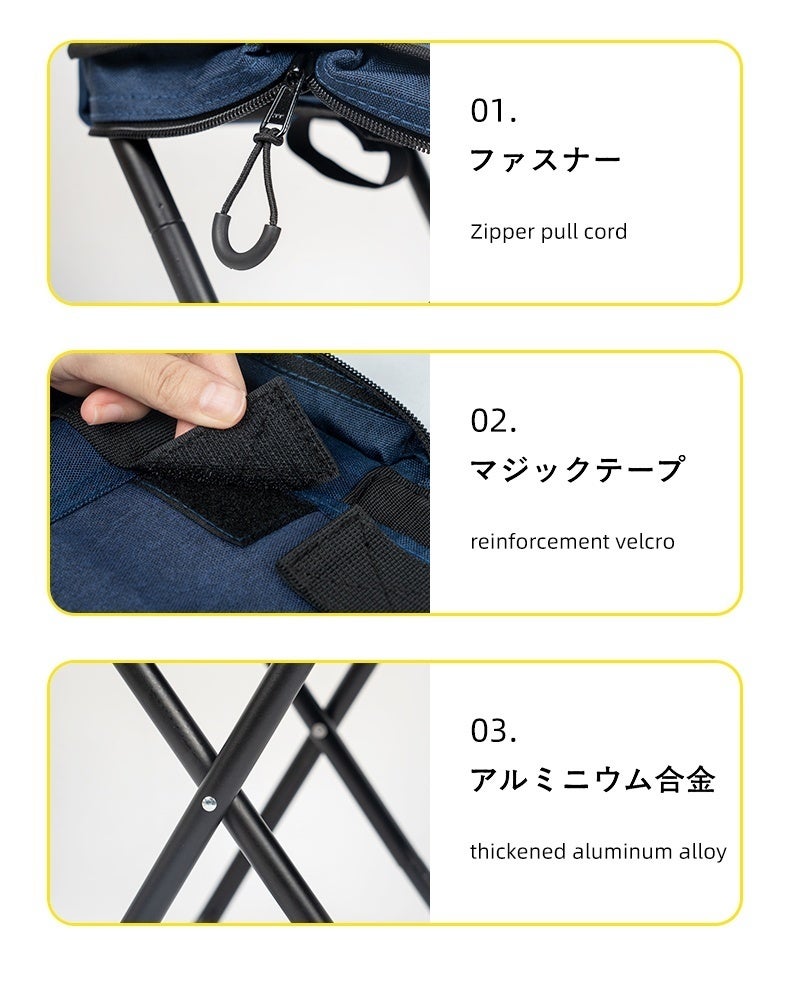 01.
ファスナー

Zipper pull cord

02.
マジックテープ

reinforcement velcro

03.
アルミニウム合金

thickened aluminum alloy