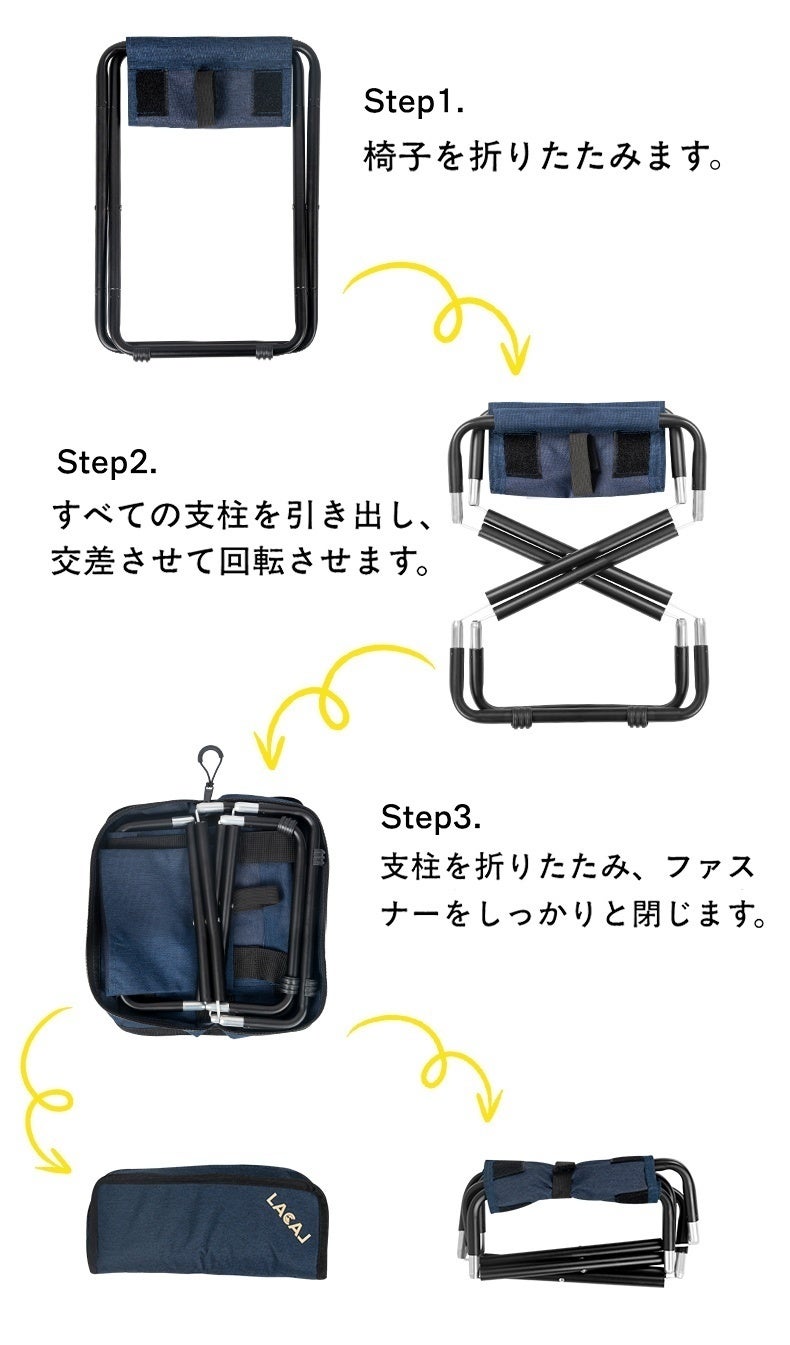 Step1.
椅子を折りたたみます。

Step2.
すべての支柱を引き出し、交差させて回転させます。

Step3.
支柱を折りたたみ、ファスナーをしっかりと閉じます。

LACAJ