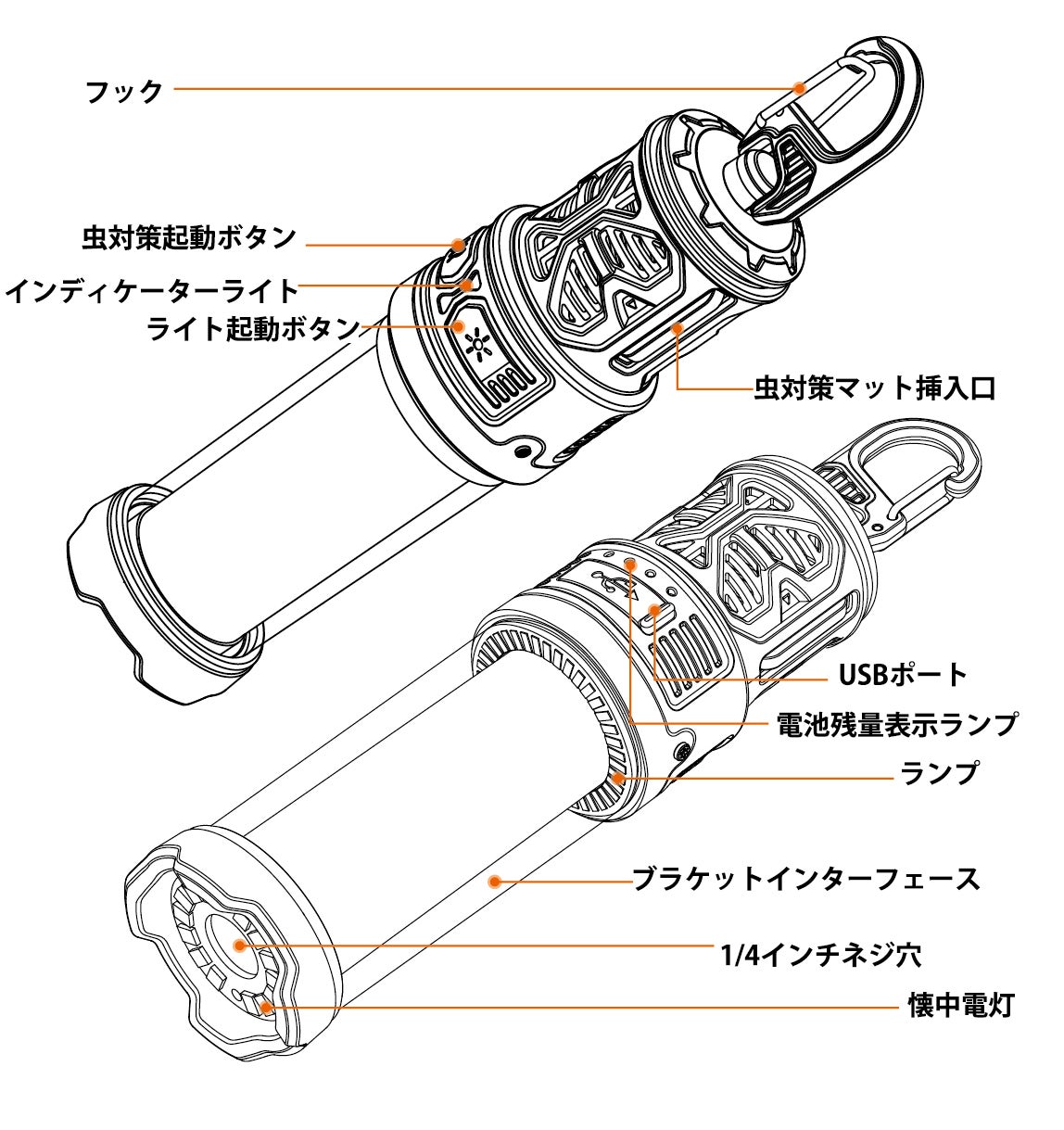 フック

虫対策起動ボタン

インディケーターライト

ライト起動ボタン

虫対策マット挿入口

USBポート

電池残量表示ランプ

ランプ

ブラケットインターフェース

1/4インチネジ穴

懐中電灯