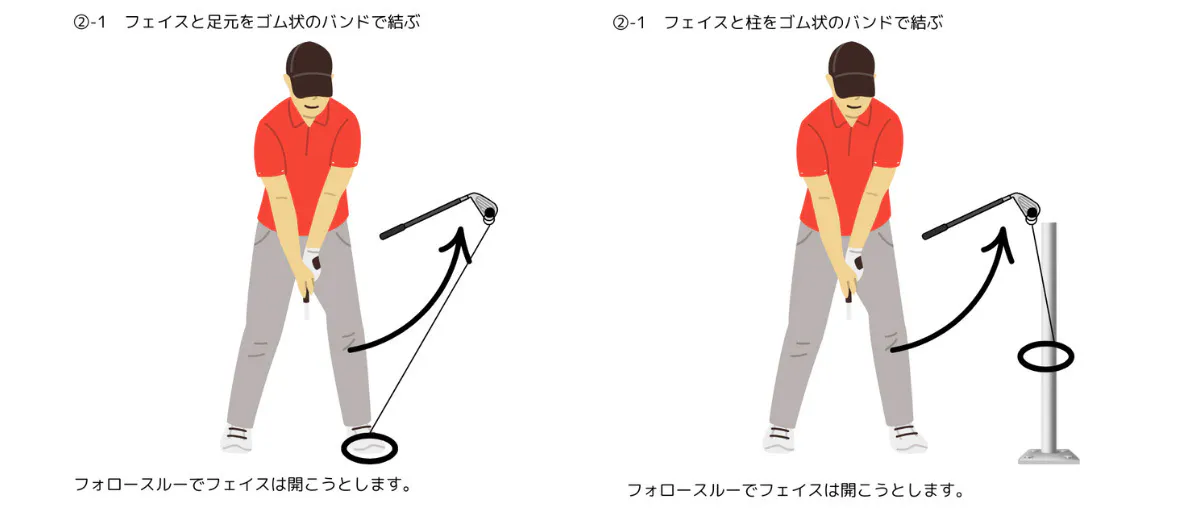 ②-1　フェイスと足元をゴム状のバンドで結ぶ

フォロースルーでフェイスは開こうとします。

②-1　フェイスと柱をゴム状のバンドで結ぶ

フォロースルーでフェイスは開こうとします。