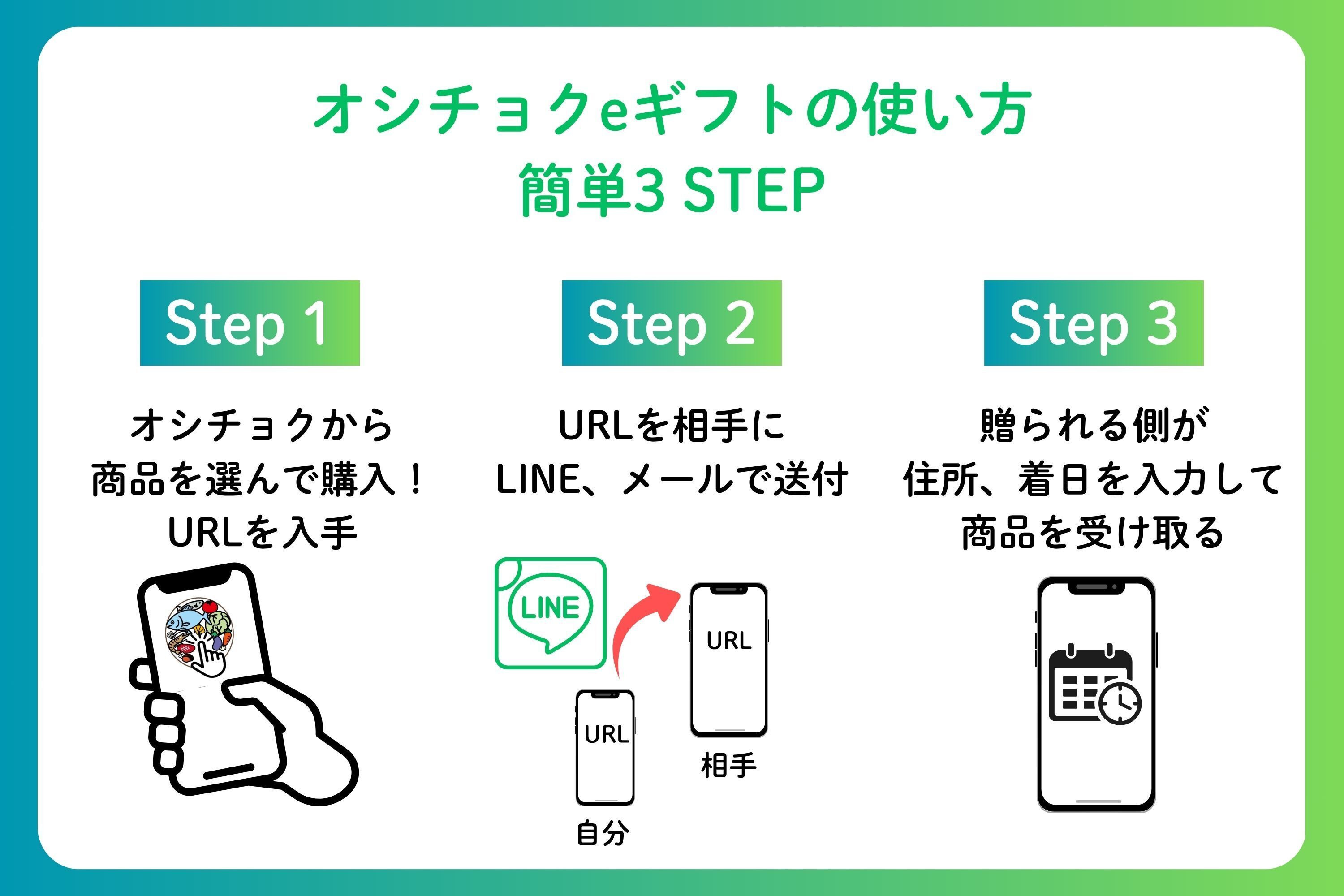 オシチョクeギフトの使い方
簡単3 STEP

Step 1

オシチョクから
商品を選んで購入！
URLを入手

Step 2

URLを相手に
LINE、メールで送付

LINE

URL

相手

URL

自分

Step 3

贈られる側が
住所、着日を入力して
商品を受け取る