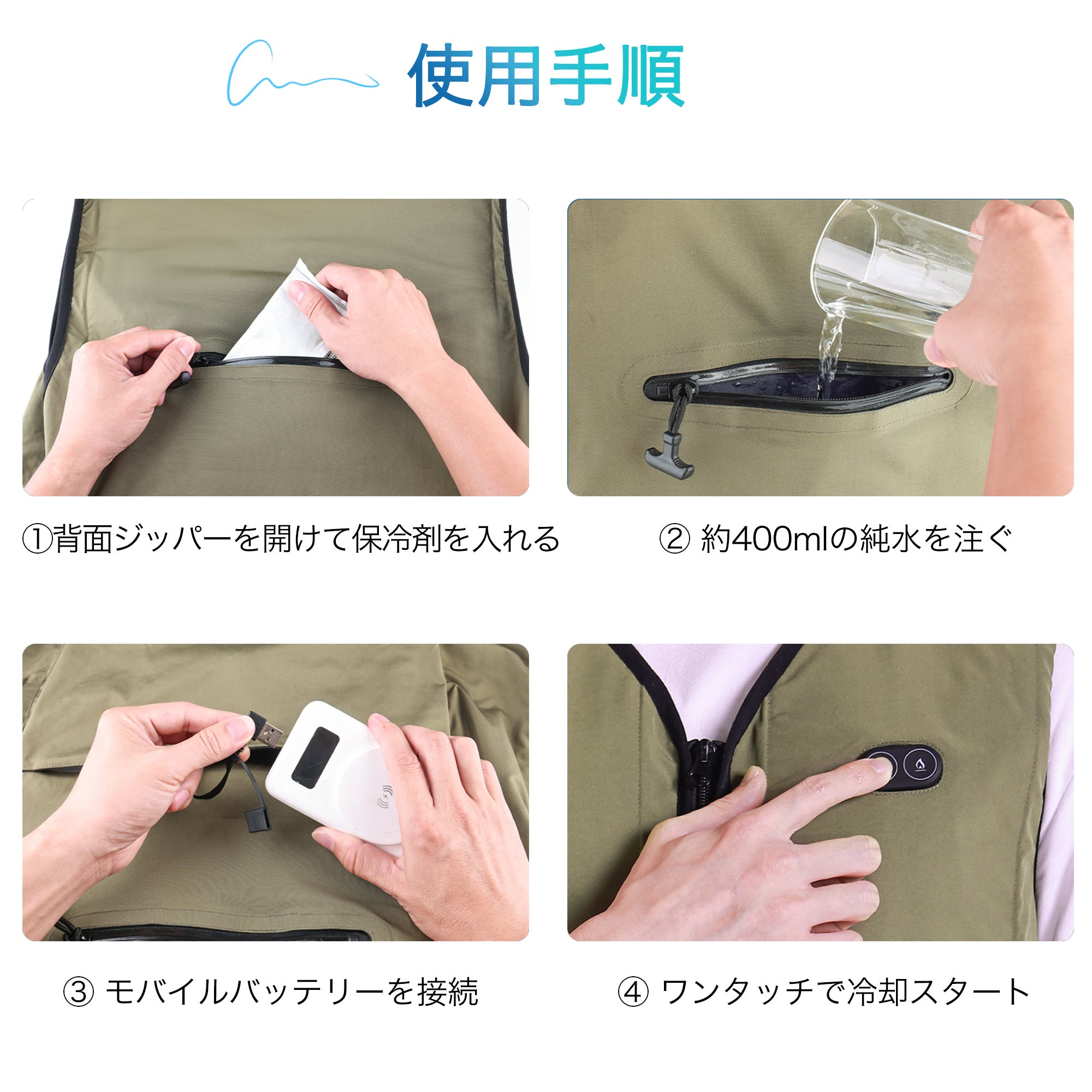 使用手順

①背面ジッパーを開けて保冷剤を入れる

② 約400mlの純水を注ぐ

③ モバイルバッテリーを接続

④ ワンタッチで冷却スタート