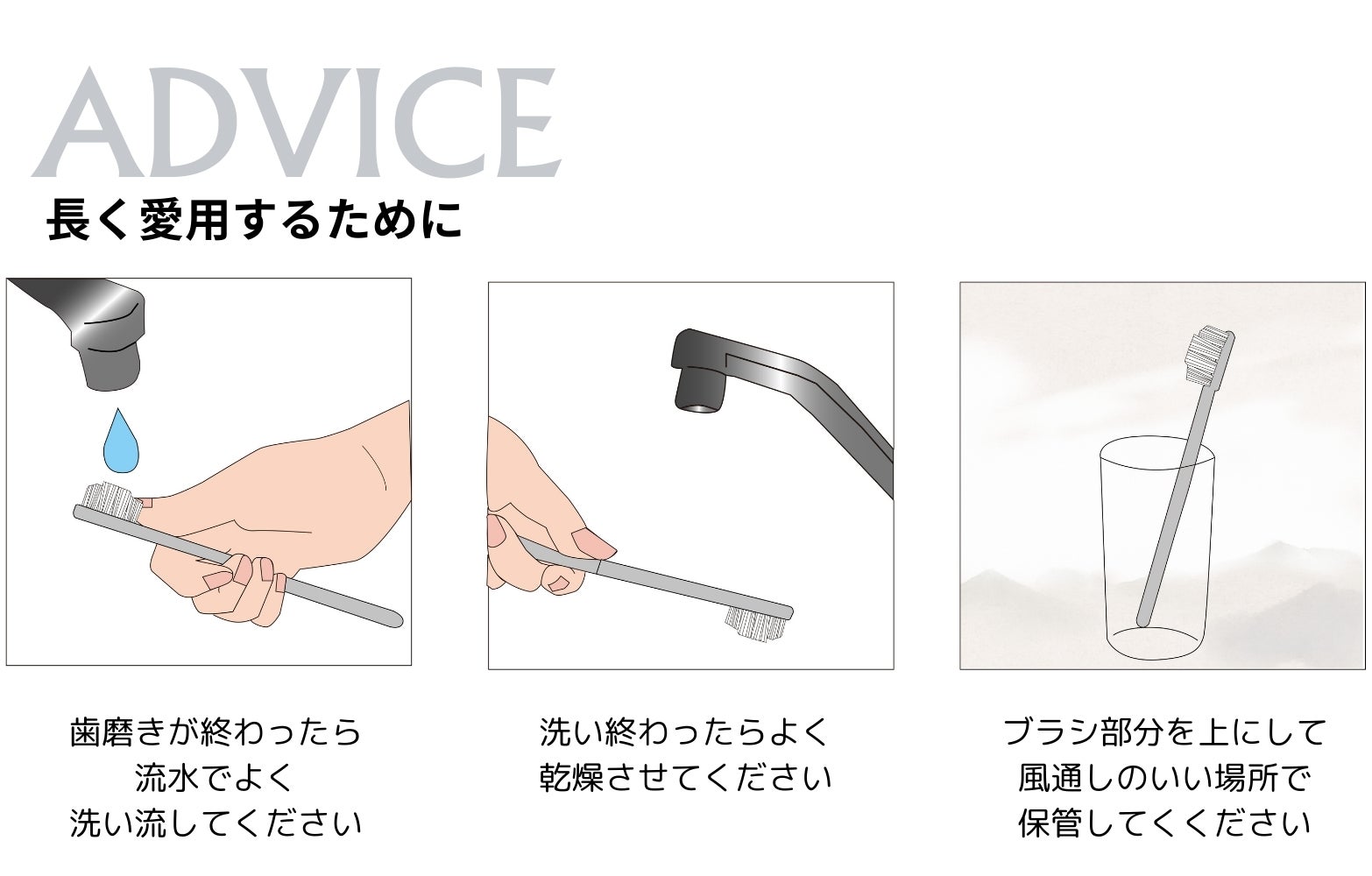 ADVICE
長く愛用するために

歯磨きが終わったら
流水でよく
洗い流してください

洗い終わったらよく
乾燥させてください

ブラシ部分を上にして
風通しのいい場所で
保管してくください