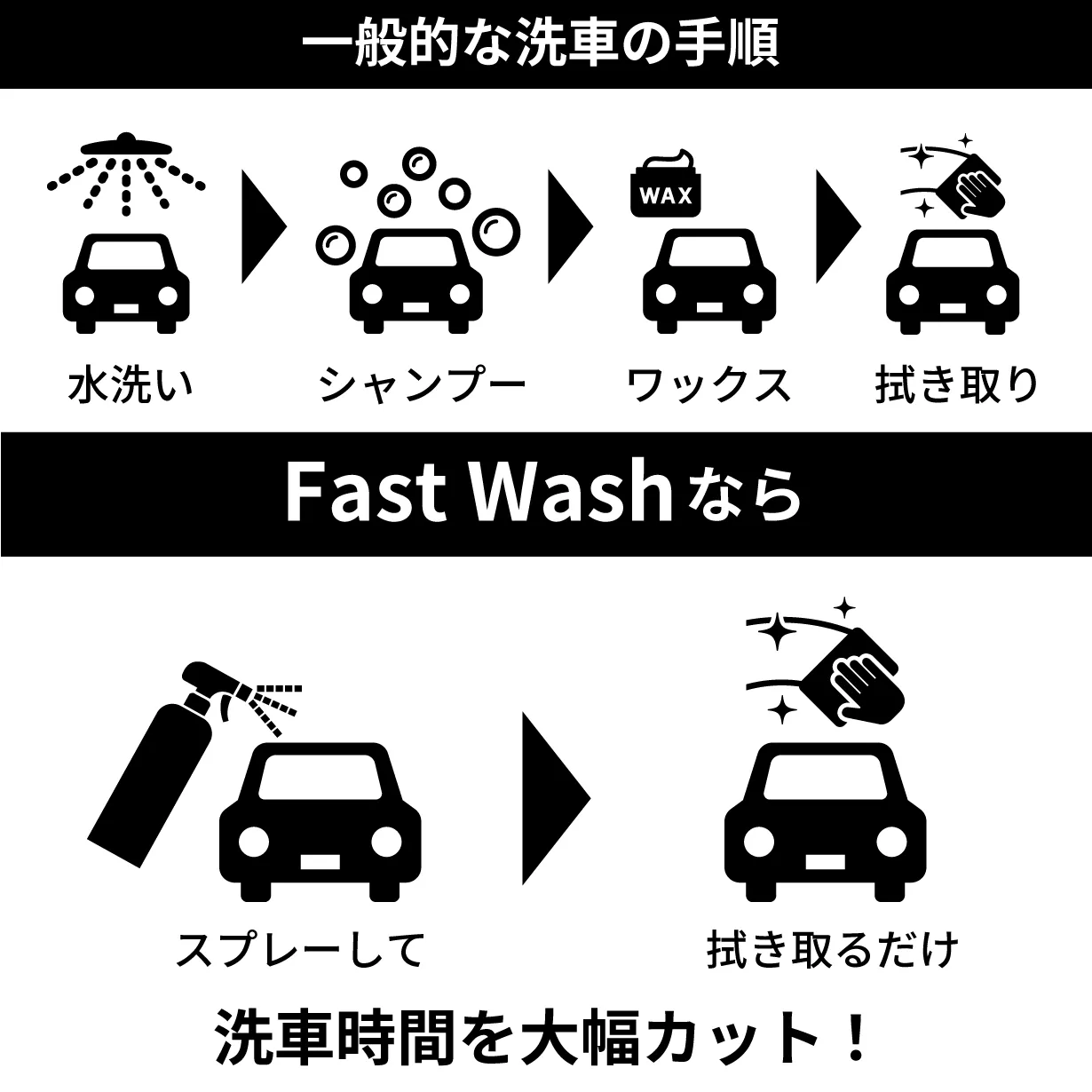 一般的な洗車の手順

WAX

水洗い

シャンプー

ワックス

拭き取り

Fast Washなら

スプレーして

拭き取るだけ

洗車時間を大幅カット！