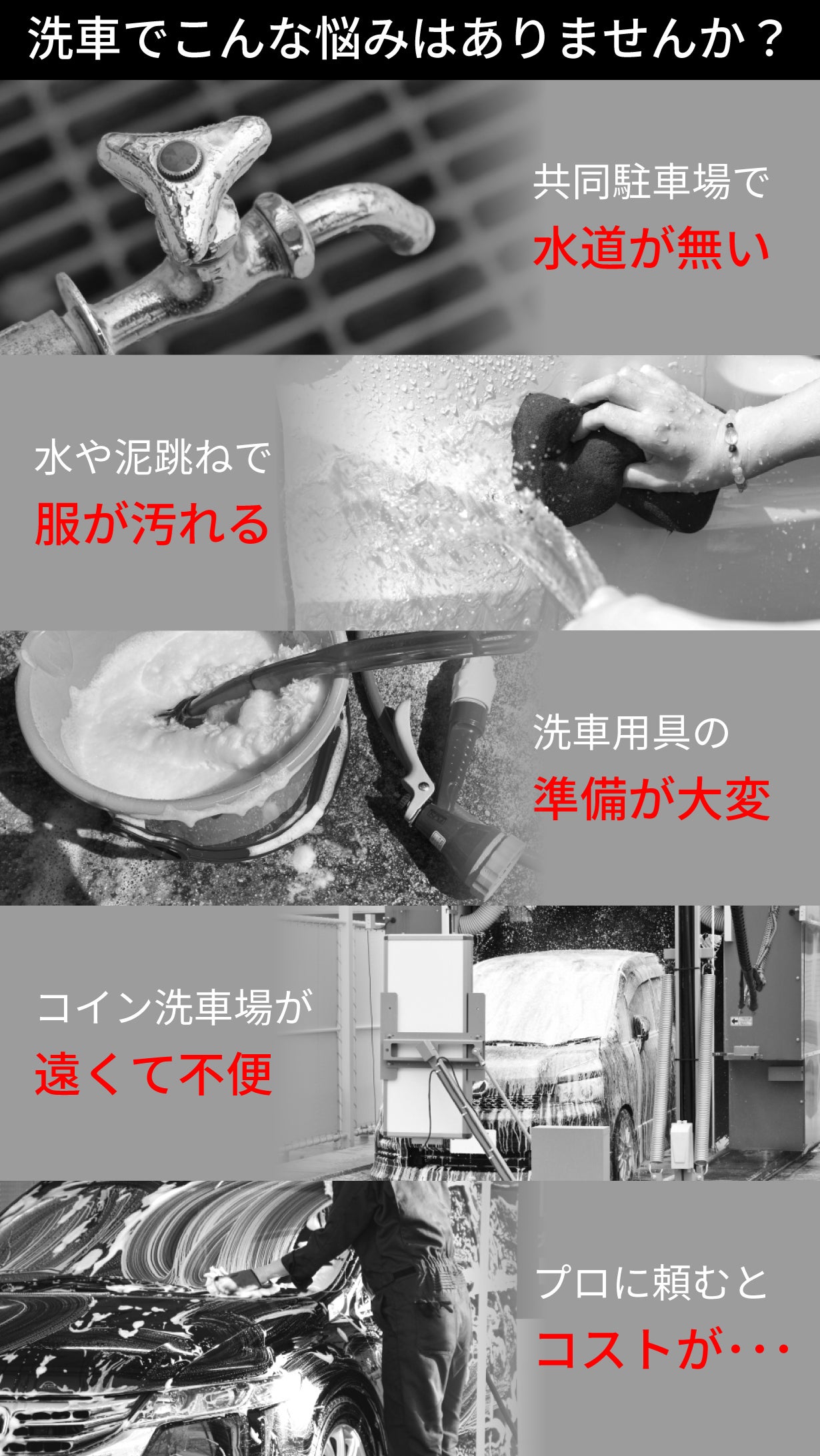 洗車でこんな悩みはありませんか？

共同駐車場で
水道が無い

水や泥跳ねで
服が汚れる

洗車用具の
準備が大変

コイン洗車場が
遠くて不便

プロに頼むと
コストが･･･