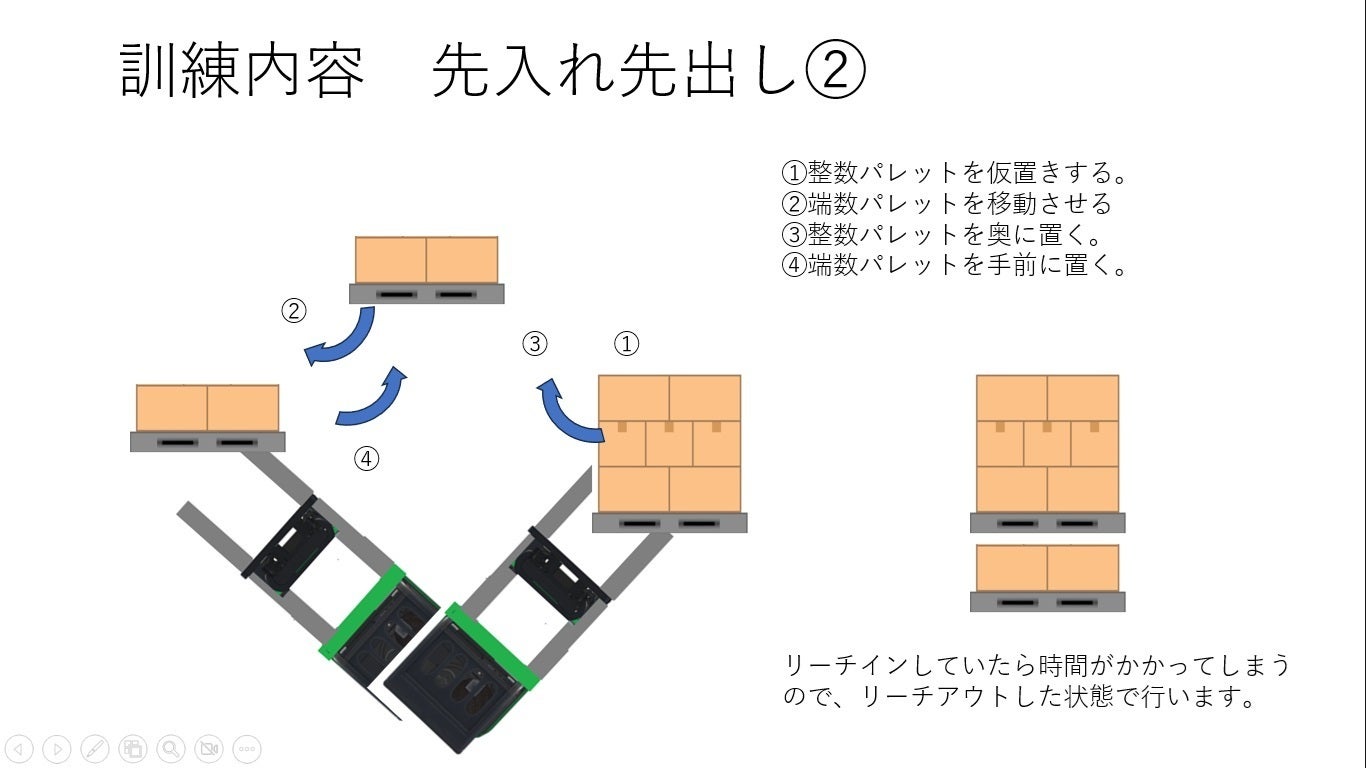 訓練内容　先入れ先出し②

①整数パレットを仮置きする。
②端数パレットを移動させる
③整数パレットを奥に置く。
④端数パレットを手前に置く。

②

③

①

④

リーチインしていたら時間がかかってしまうので、リーチアウトした状態で行います。