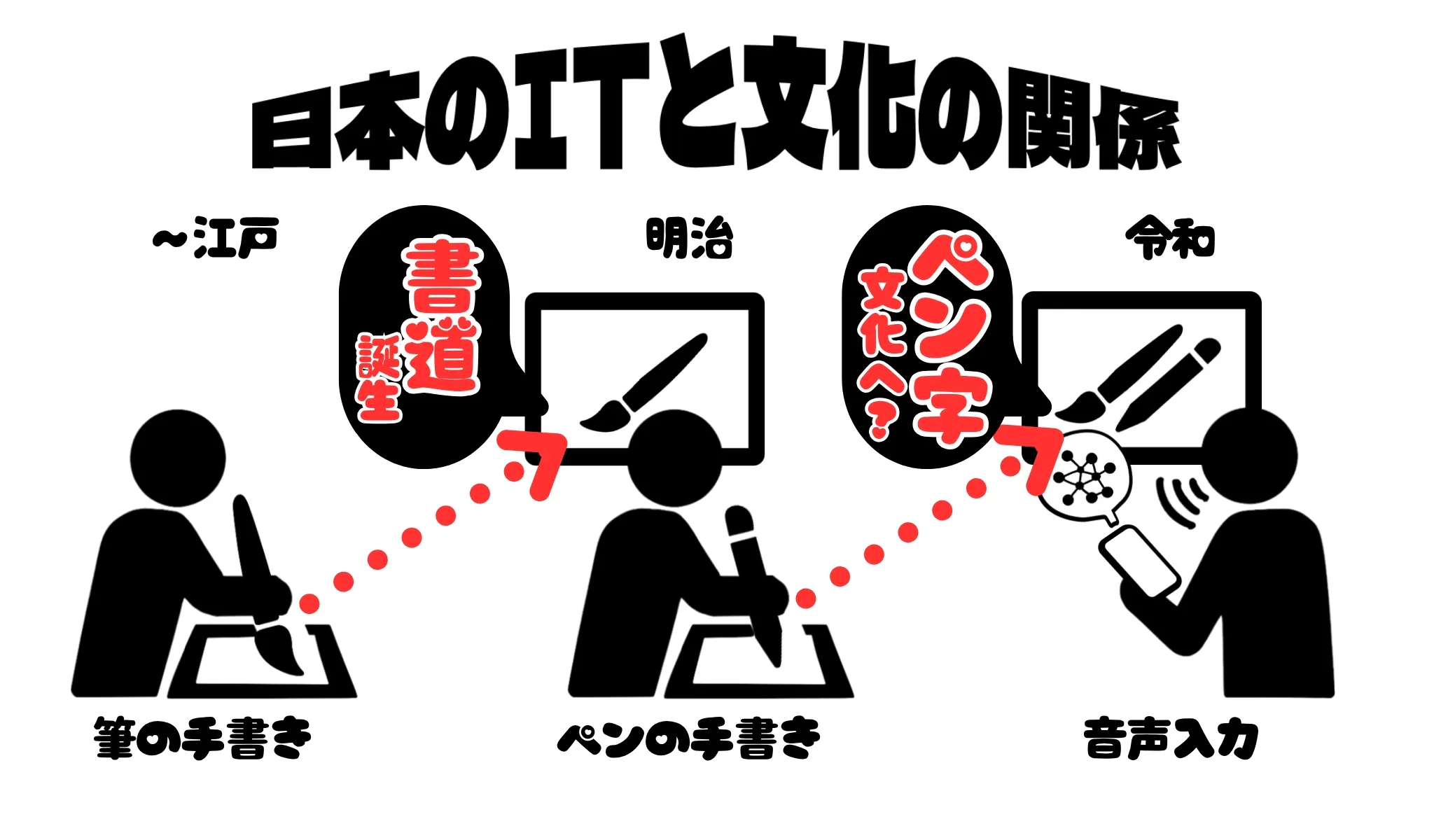 日本のITと文化の関係

~江戸

書道誕生

明治

ペン字文化へ?

令和

筆の手書き

ペンの手書き

音声入力