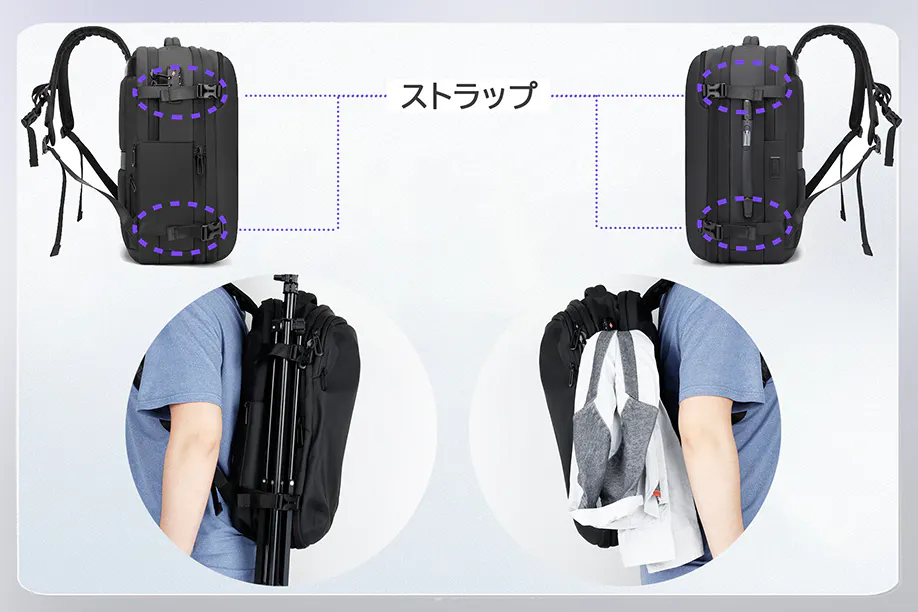 ストラップ