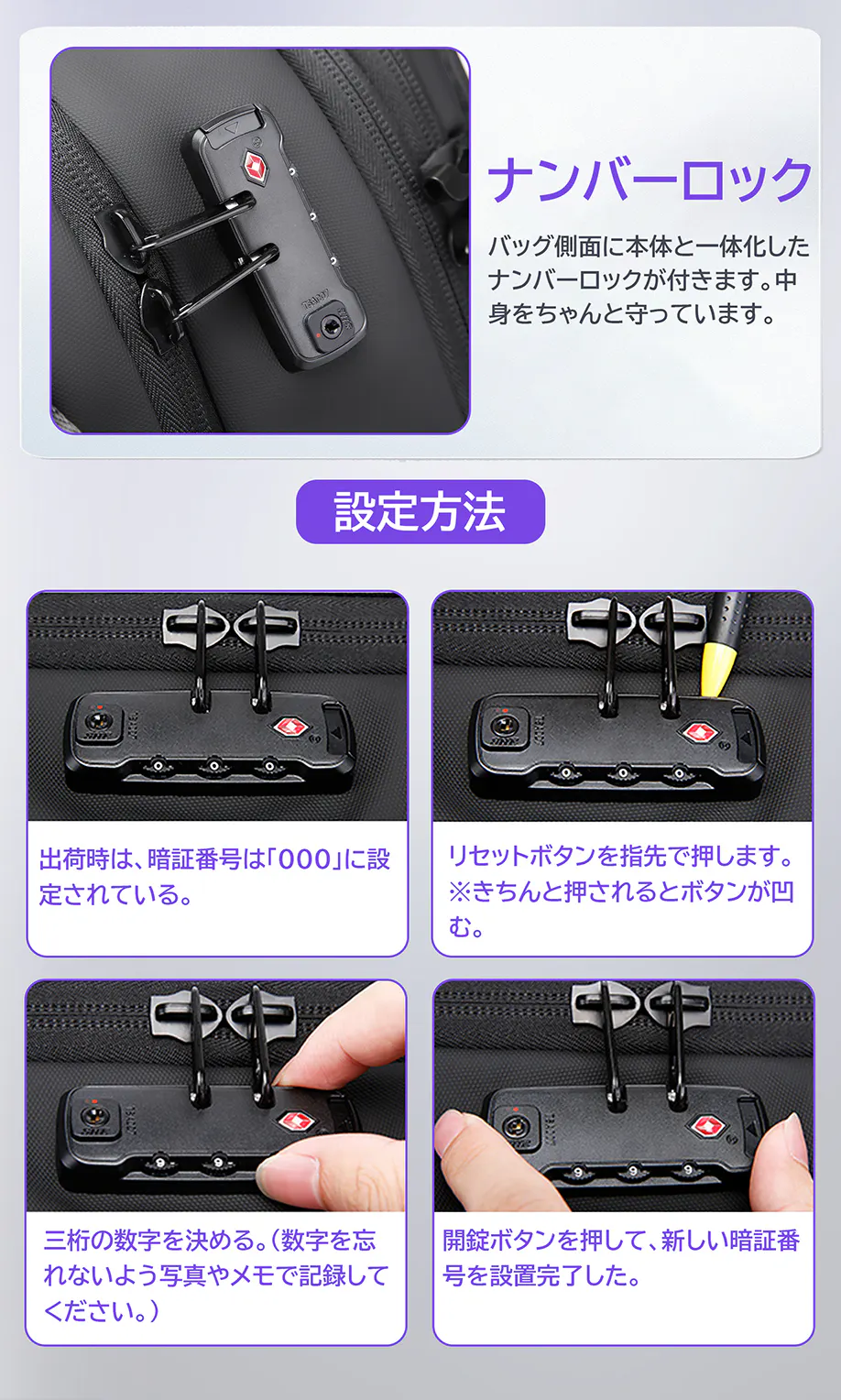 ナンバーロック

バッグ側面に本体と一体化したナンバーロックが付きます。中身をちゃんと守っています。

設定方法

出荷時は、暗証番号は「000」に設定されている。

リセットボタンを指先で押します。※きちんと押されるとボタンが凹む。

三桁の数字を決める。(数字を忘れないよう写真やメモで記録してください。)

開錠ボタンを押して、新しい暗証番号を設置完了した。