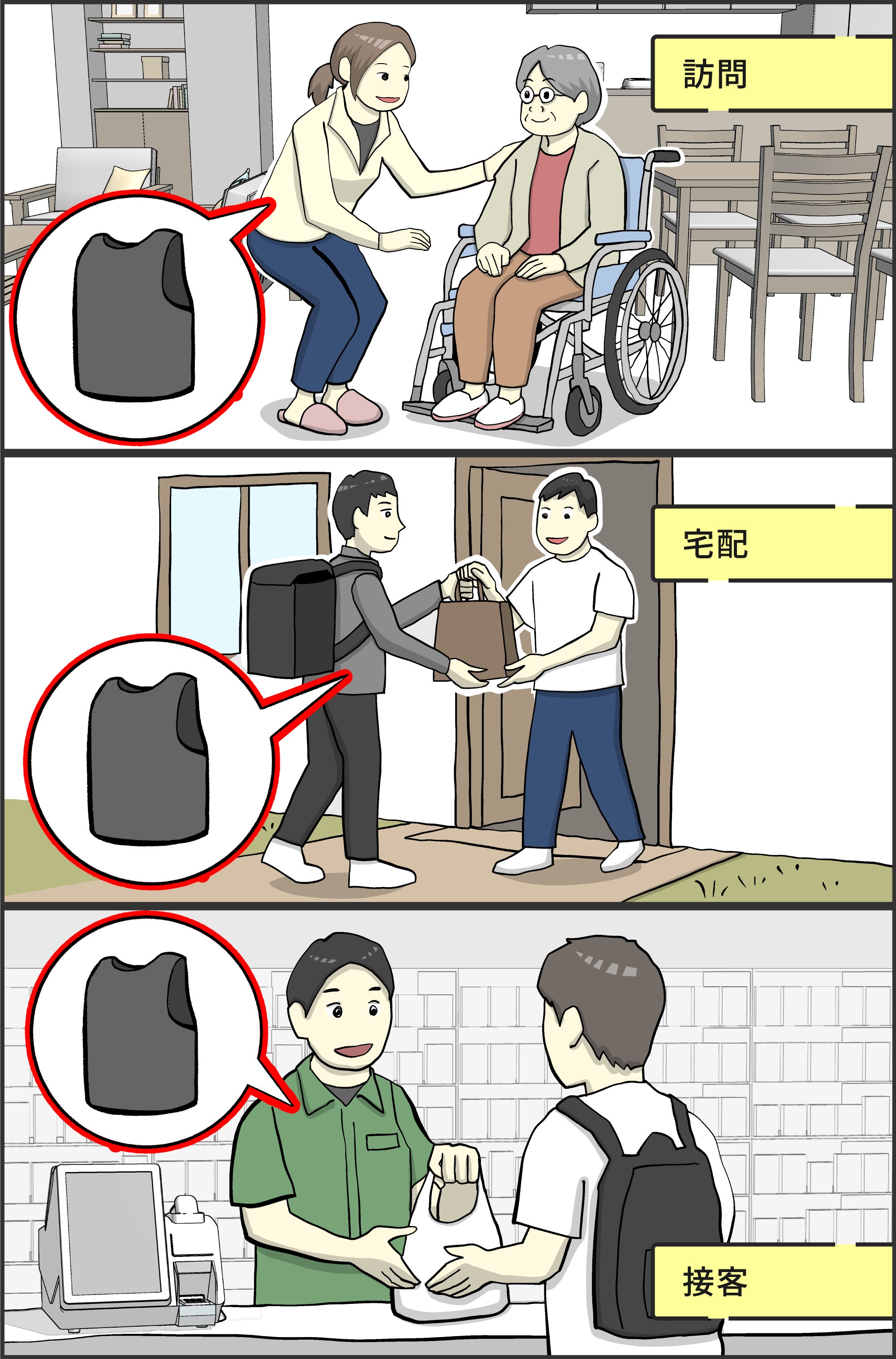 訪問

宅配

接客