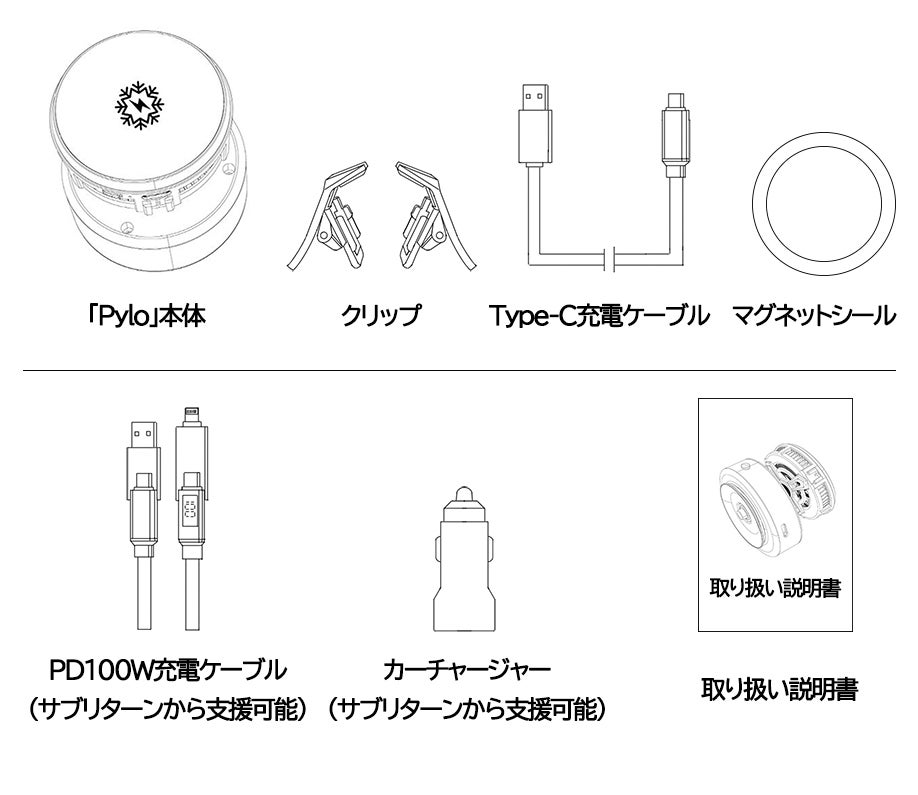 「Pylo」本体

クリップ

Type-C充電ケーブル

マグネットシール

PD100W充電ケーブル
（サブリターンから支援可能）

カーチャージャー
（サブリターンから支援可能）

取り扱い説明書

取り扱い説明書