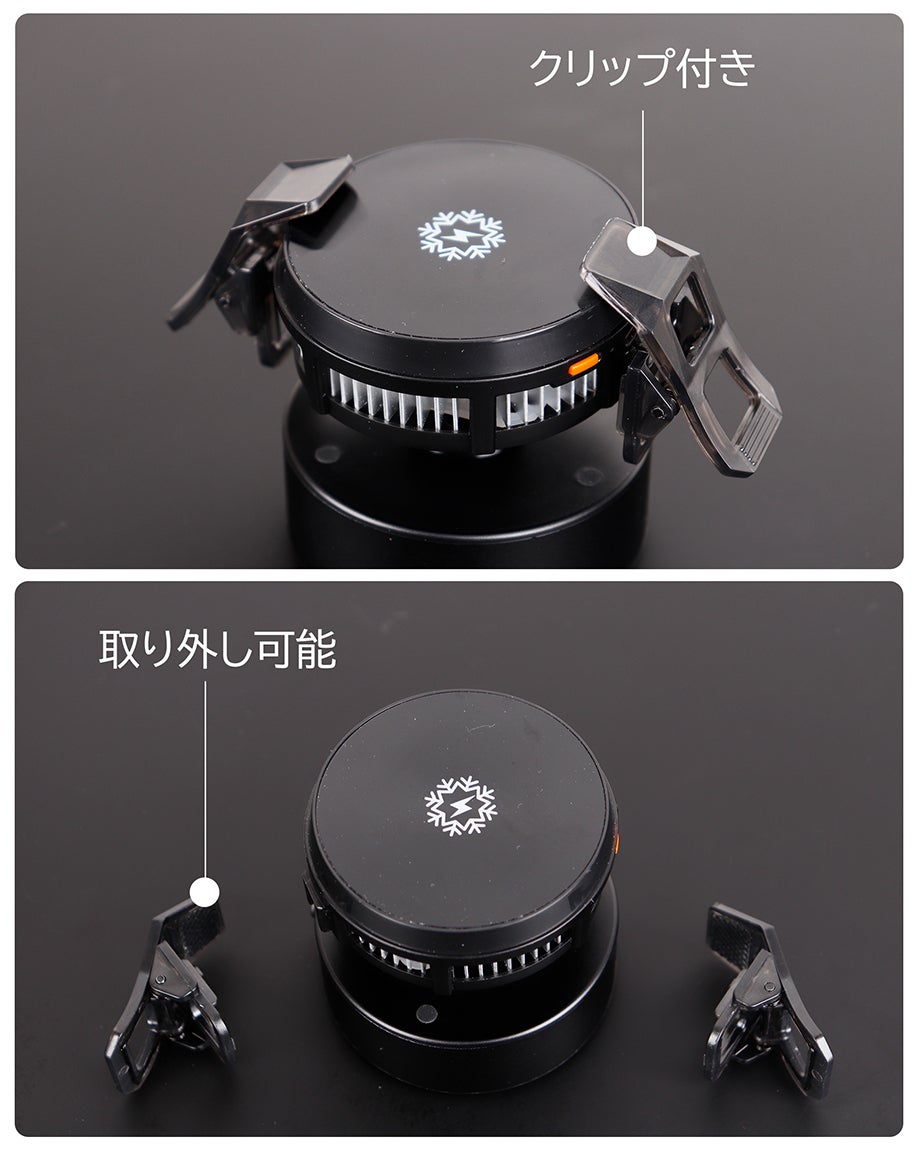 クリップ付き

取り外し可能