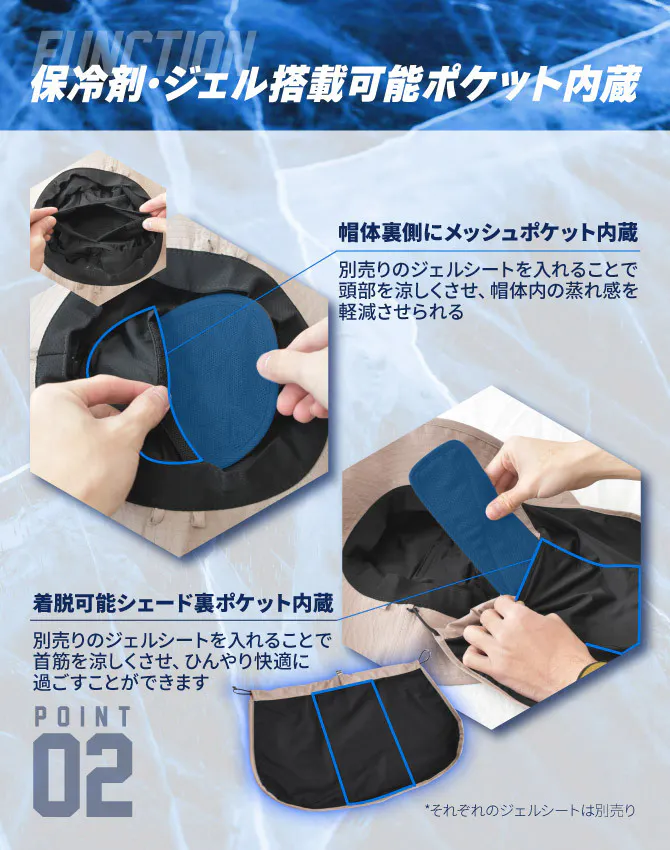 FUNCTION
保冷剤・ジェル搭載可能ポケット内蔵

帽体裏側にメッシュポケット内蔵
別売りのジェルシートを入れることで頭部を涼しくさせ、帽体内の蒸れ感を軽減させられる

着脱可能シェード裏ポケット内蔵
別売りのジェルシートを入れることで首筋を涼しくさせ、ひんやり快適に過ごすことができます

POINT
02

*それぞれのジェルシートは別売り